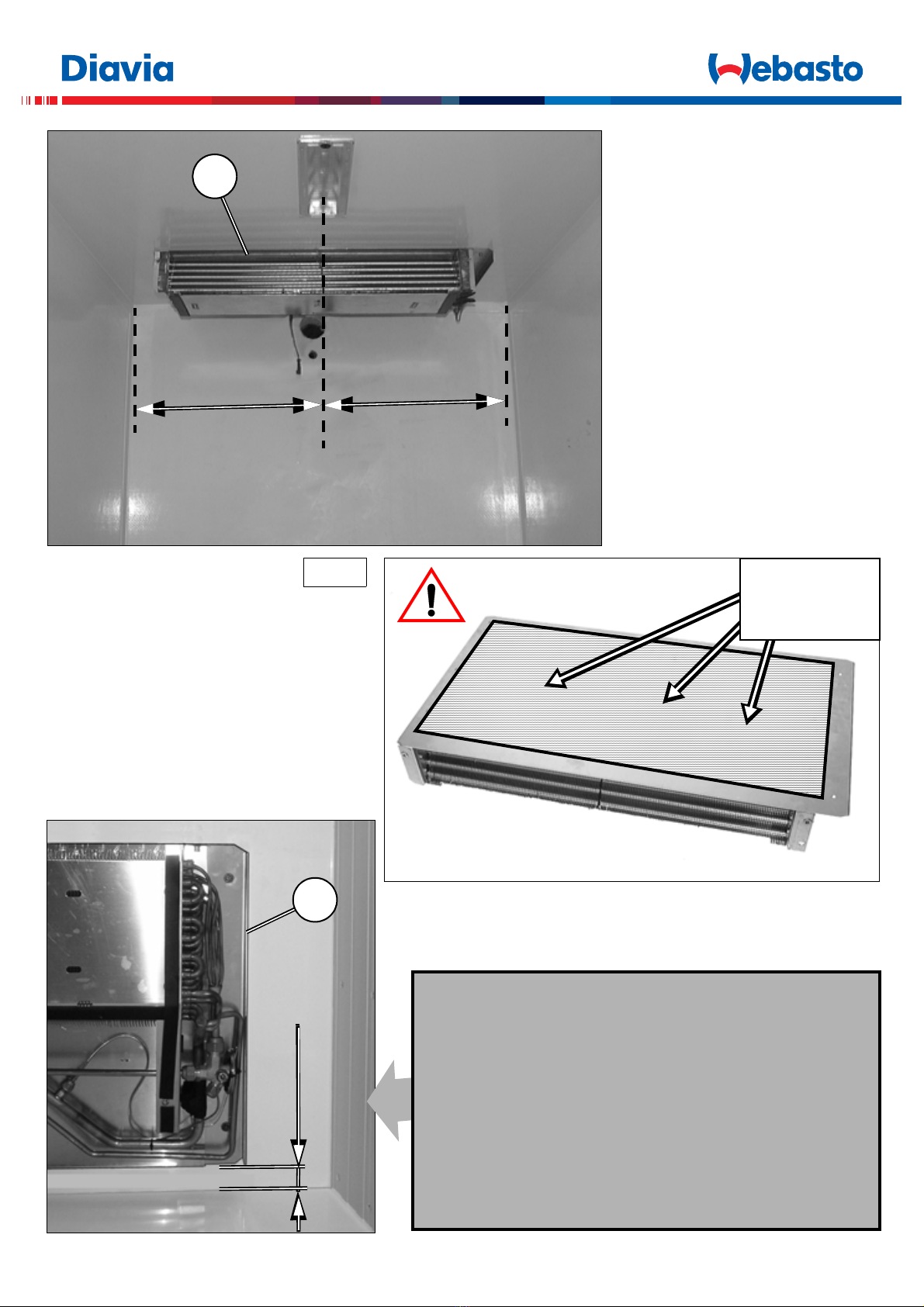 Diavia

Webasto