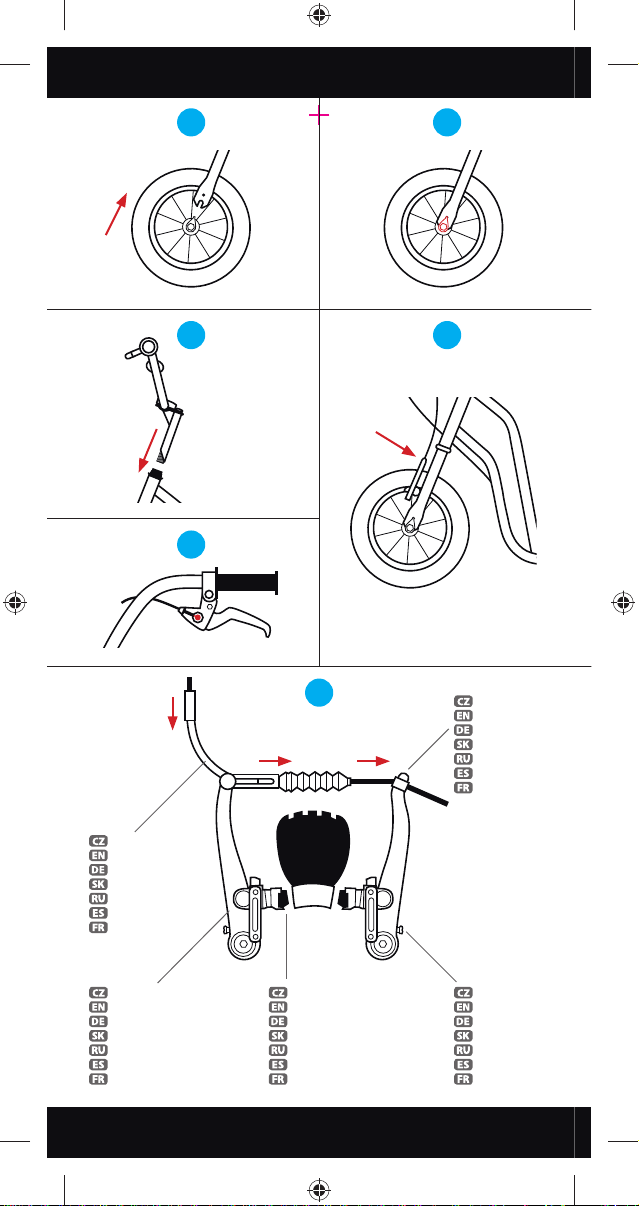 CZ
EN
DE
SK
RU
ES
FR

CZ
EN
DE
SK
RU
ES
FR

CZ
EN
DE
SK
RU
ES
FR

CZ
EN
DE
SK
RU
ES
FR

CZ
EN
DE
SK
RU
ES
FR