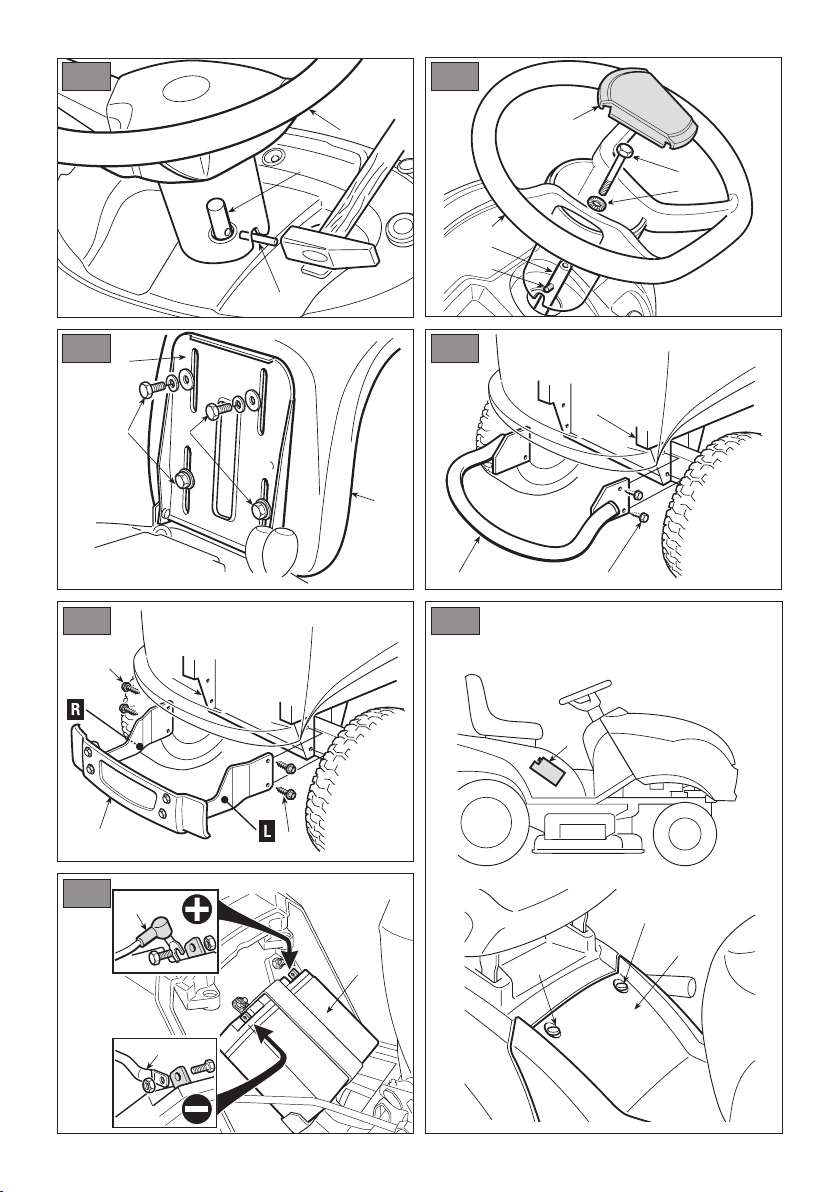 R

L