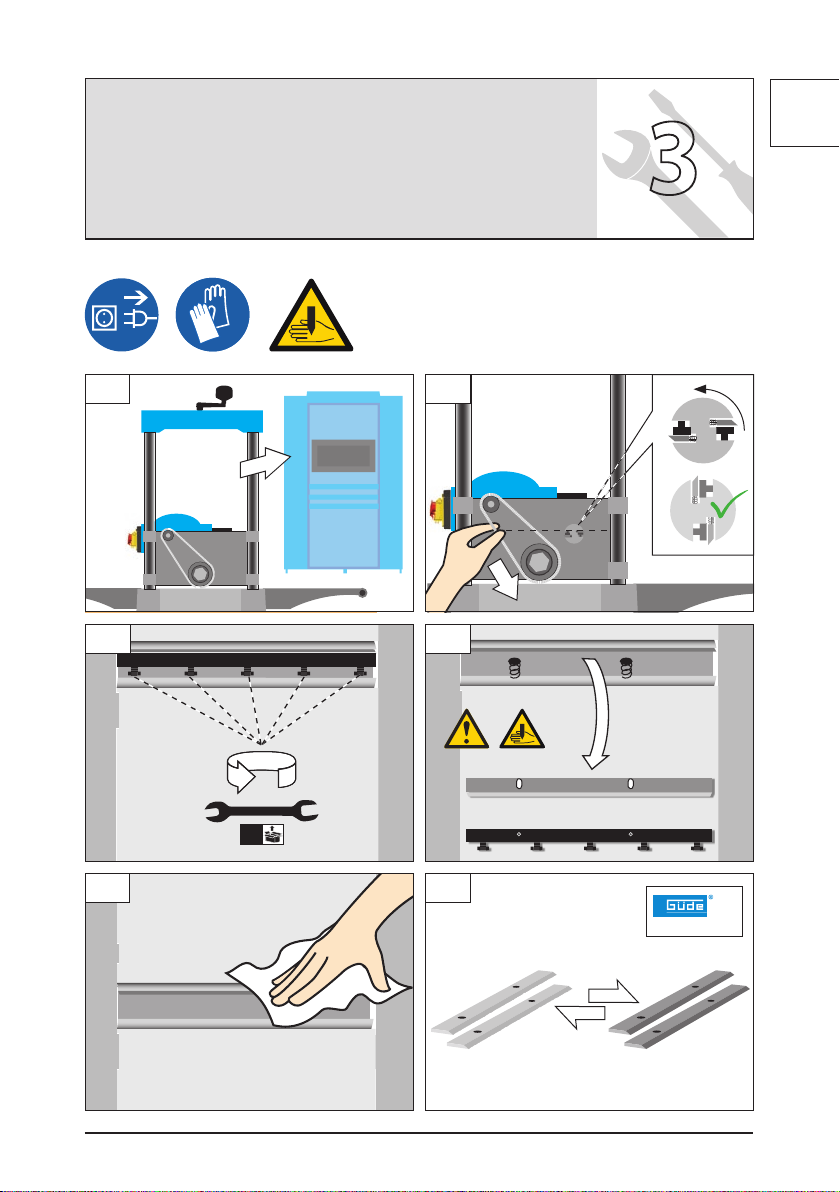 3

Güde