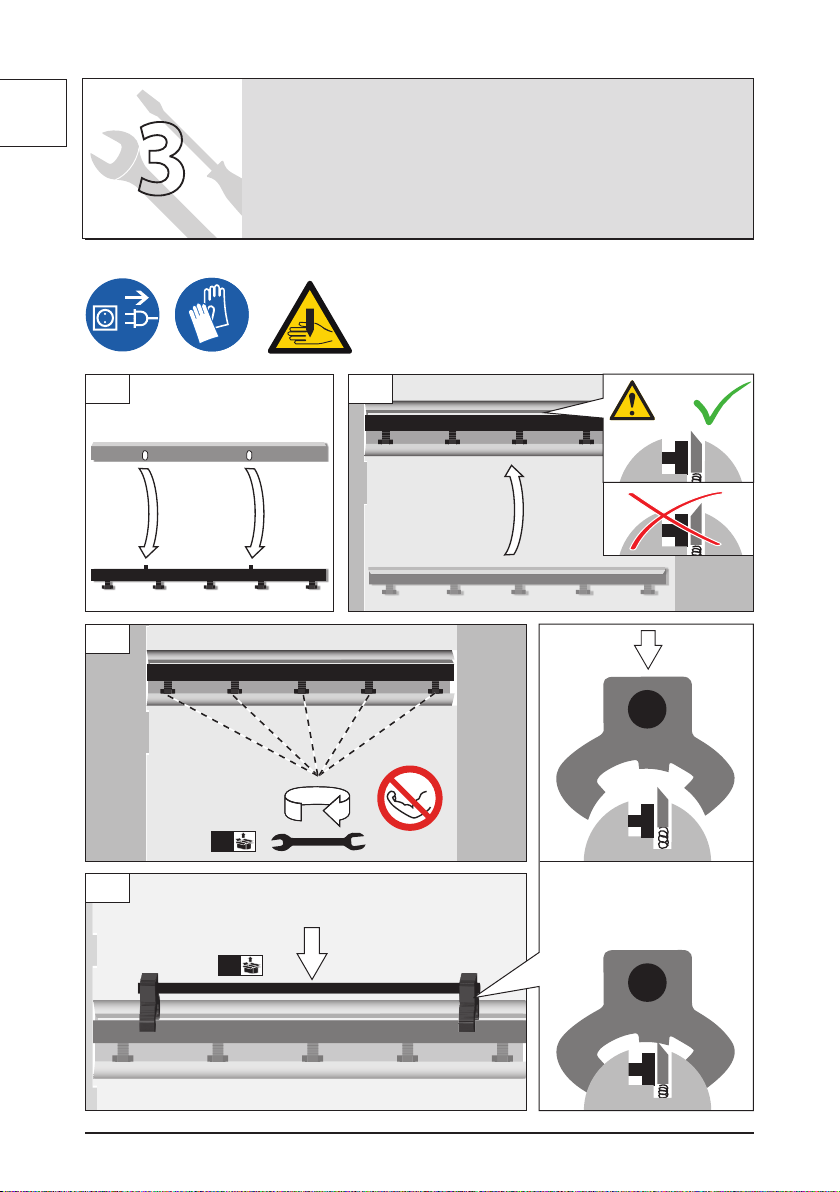 3