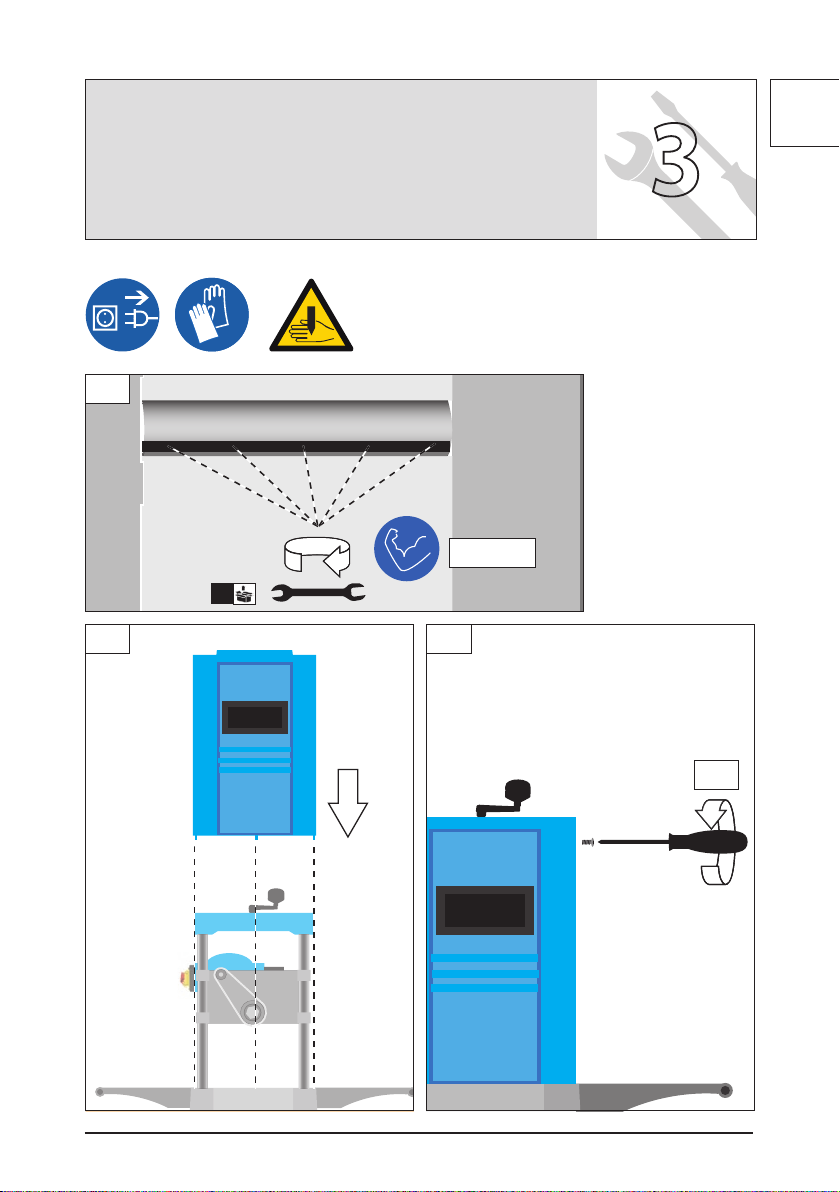 3