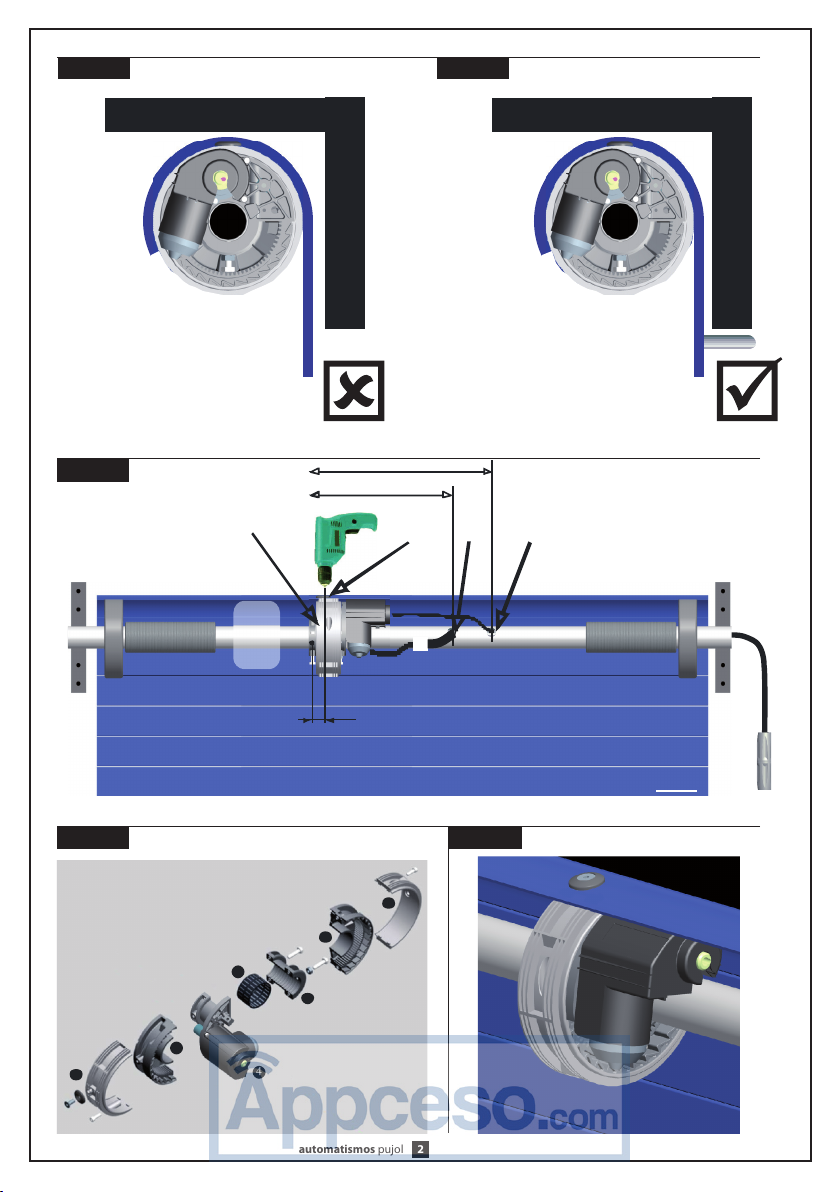 Appceso.com

automatismos pujol 2