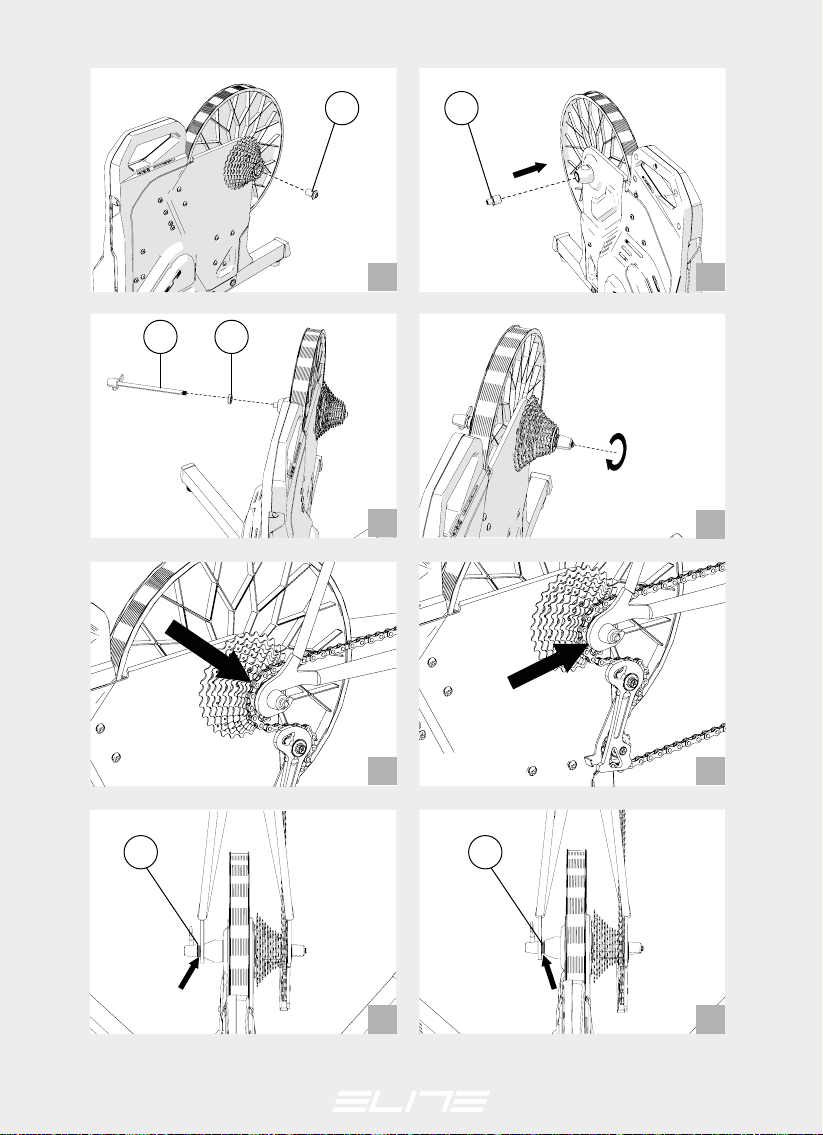 ELITE