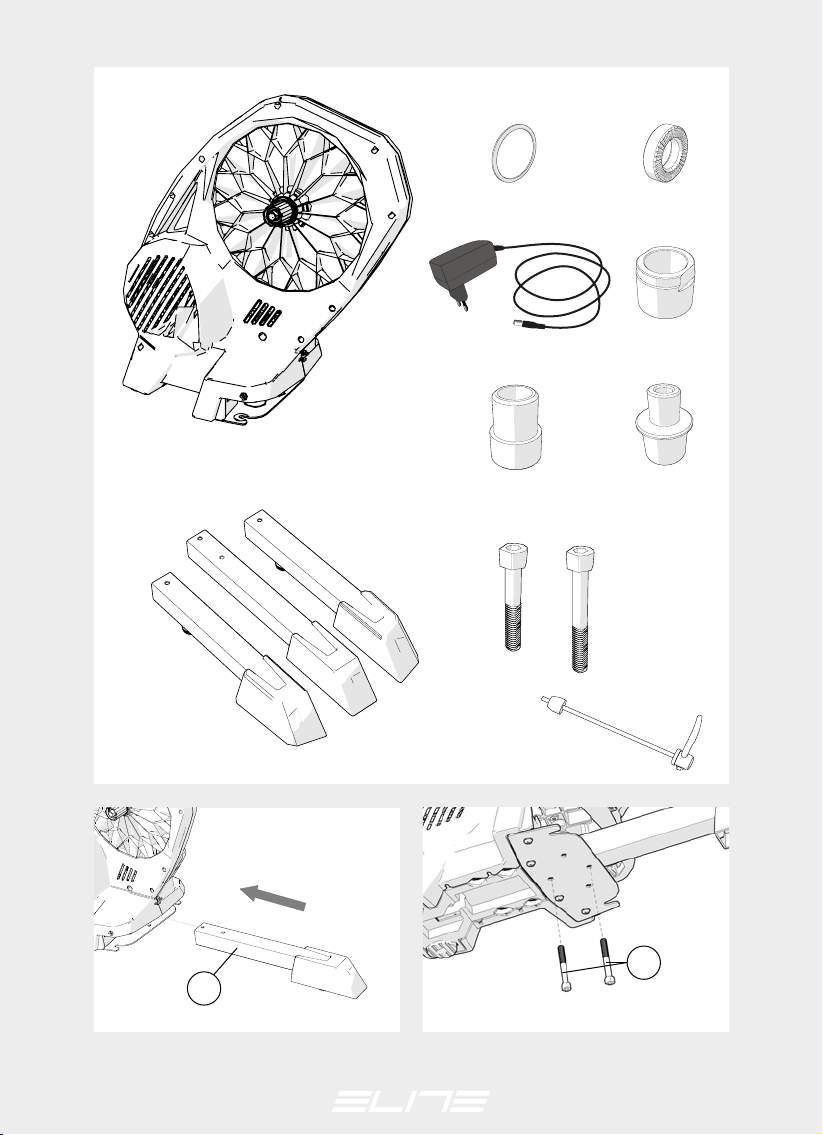 ELITE