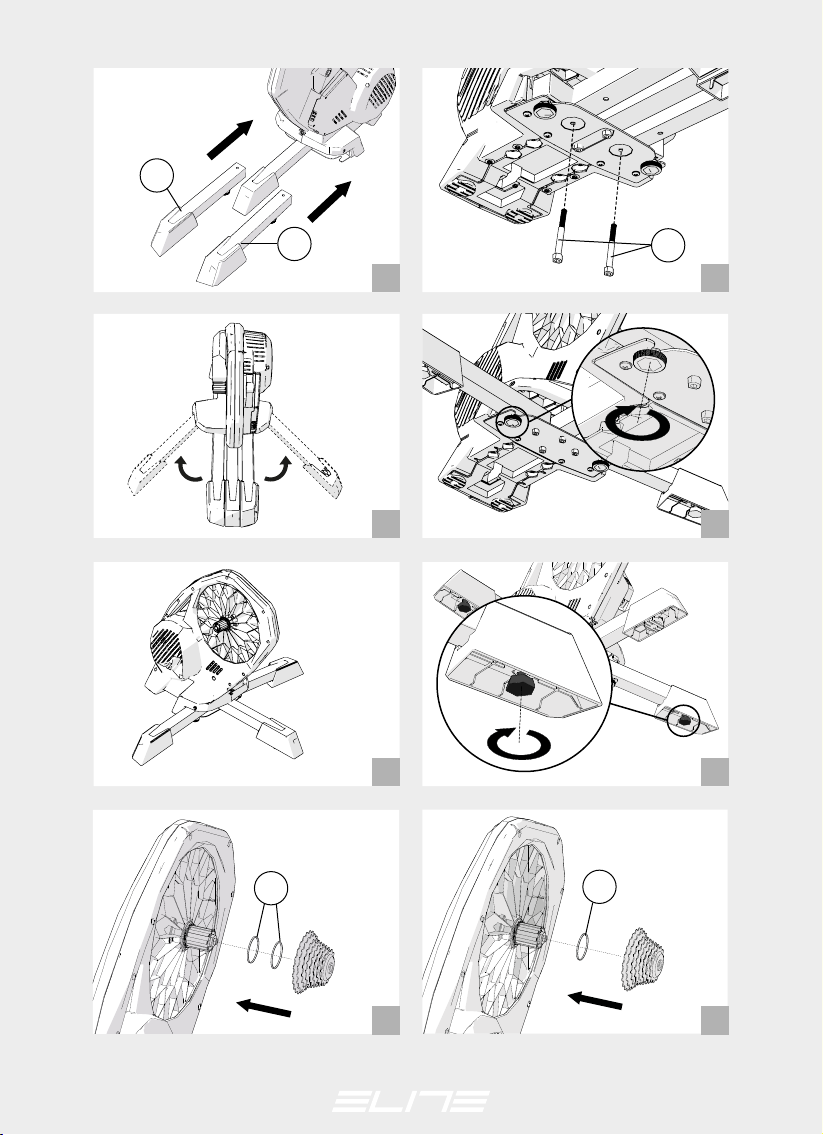 ELITE