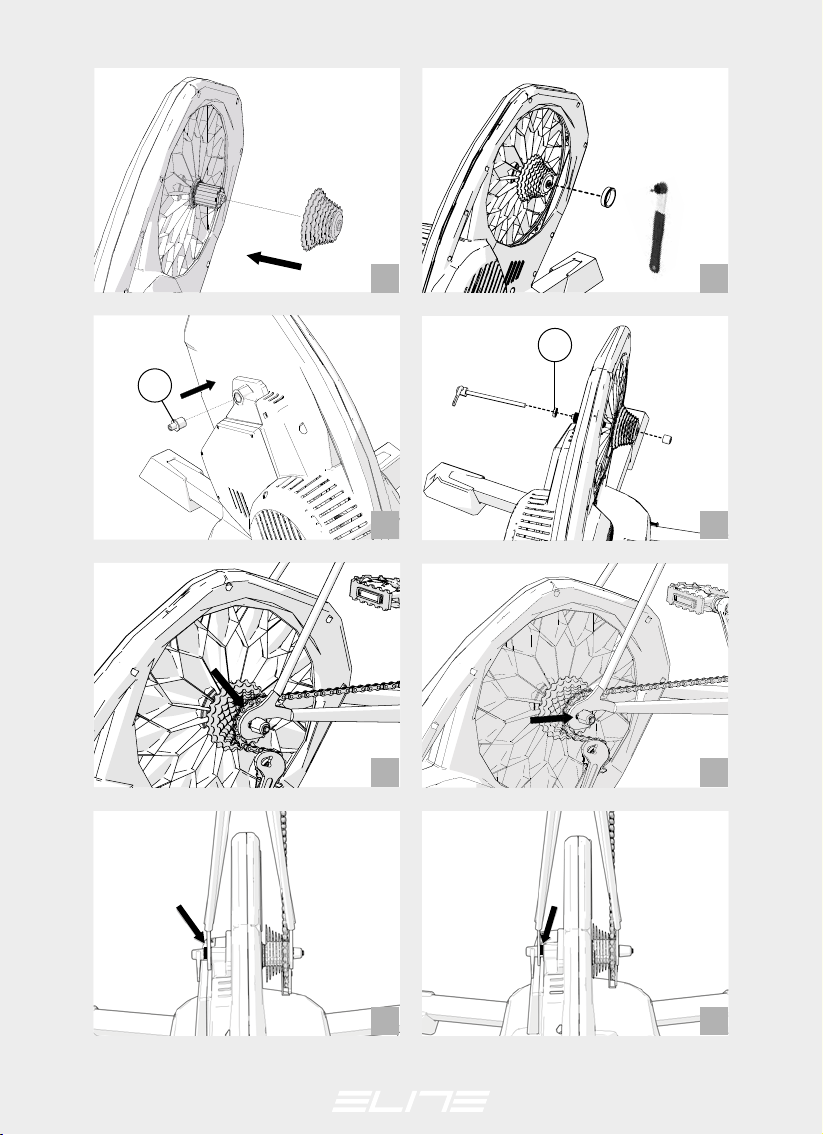 ELITE