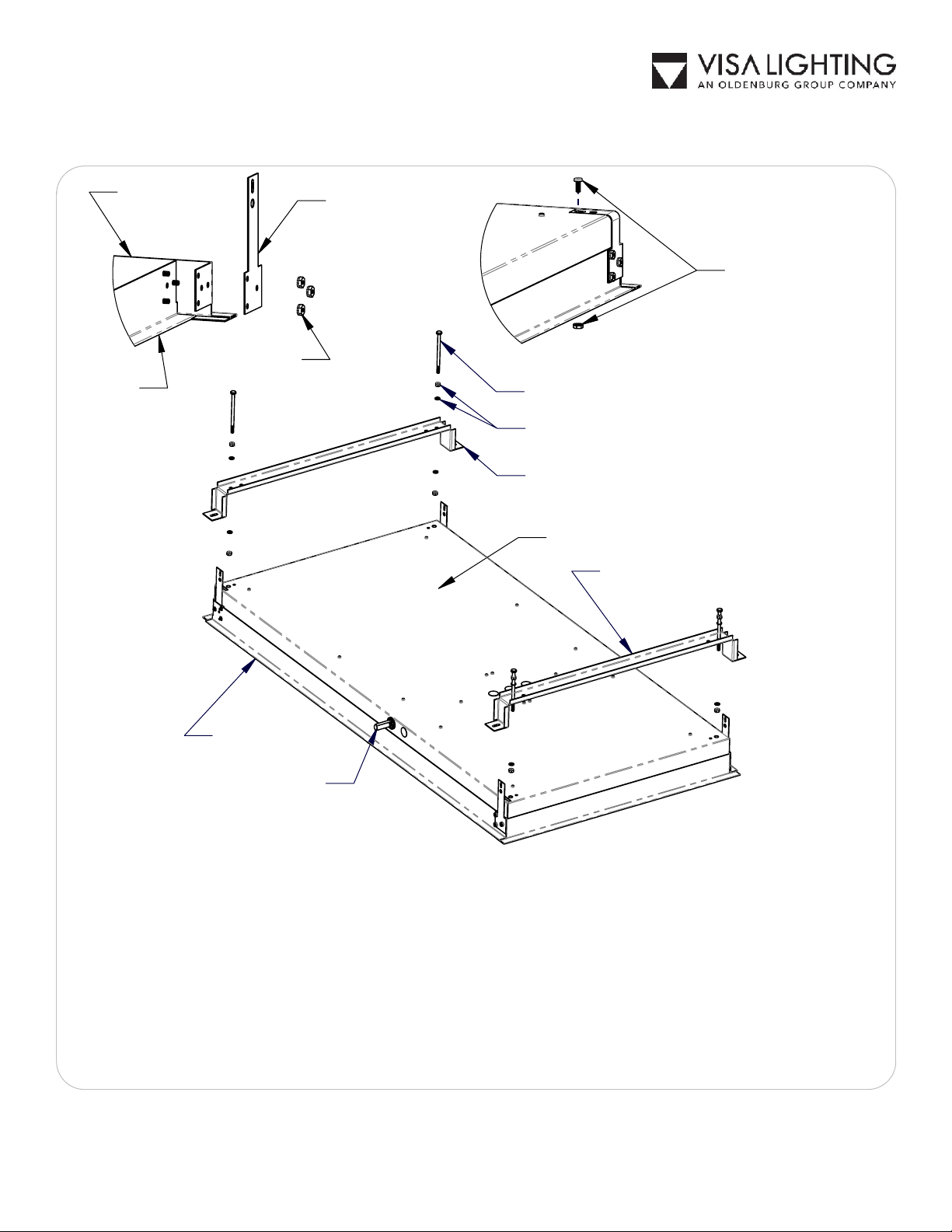 VISA LIGHTING
AN OLDENBURG GROUP COMPANY