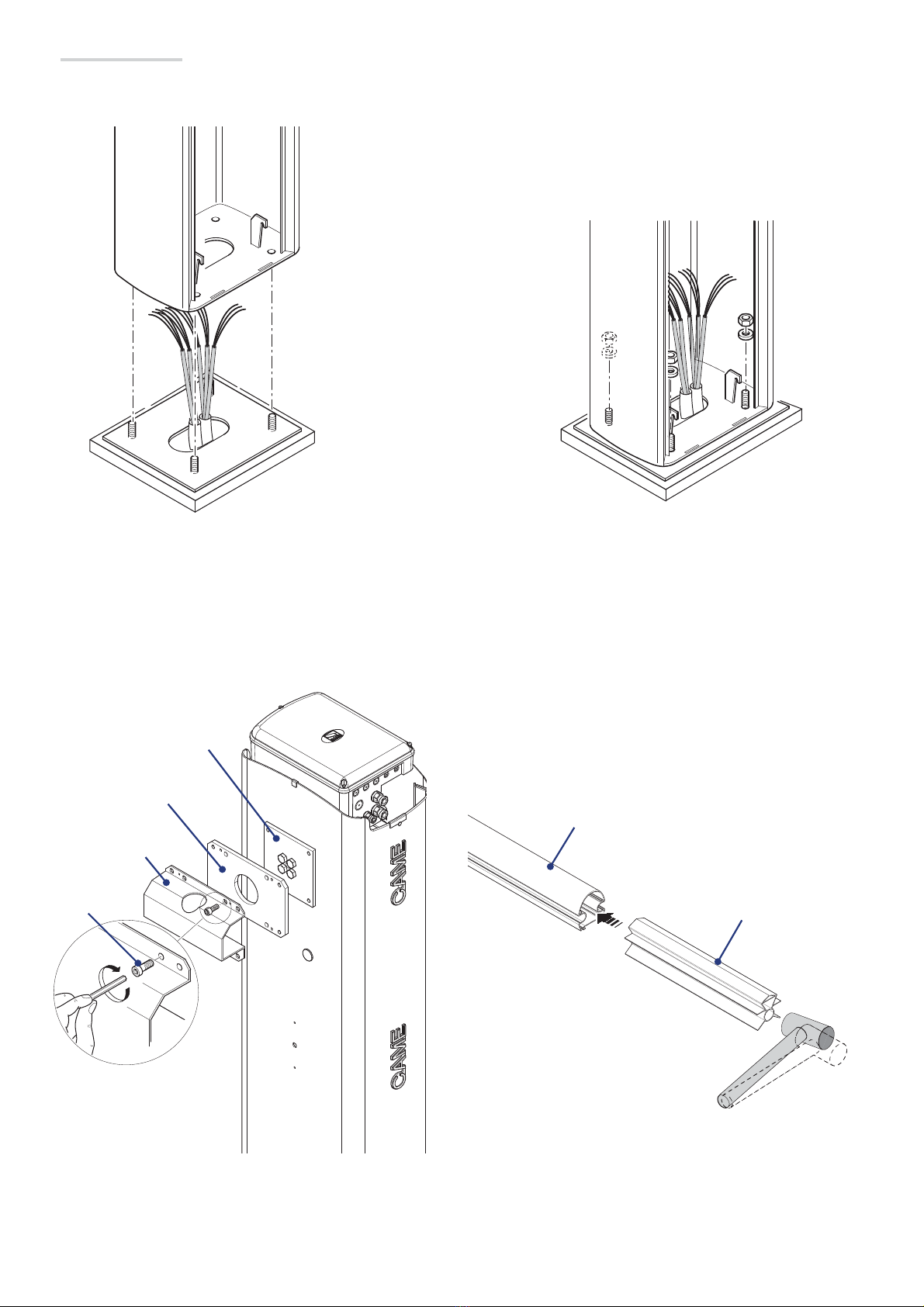 CAME
CAME