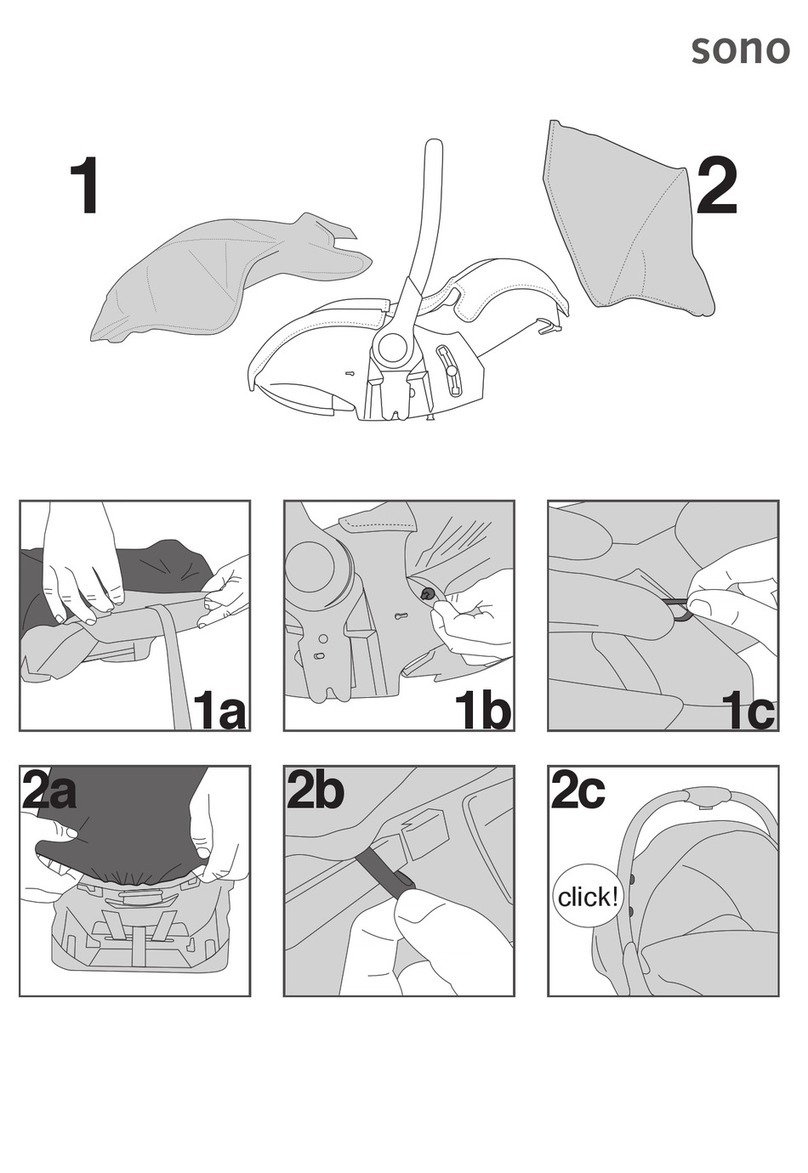 sono

1

2

1a

1b

1c

2a

2b

2c

click!