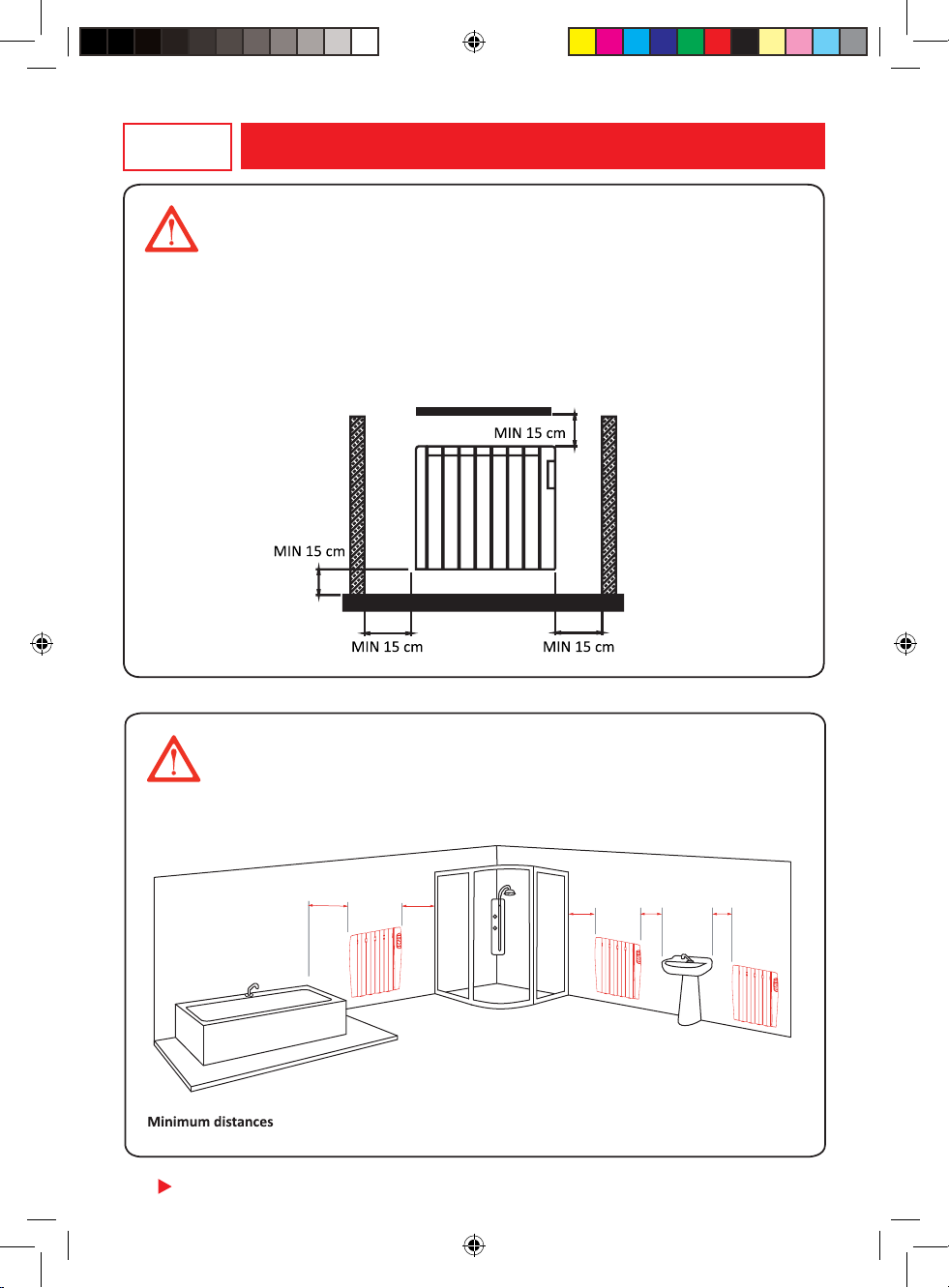 MIN 15 cm

MIN 15 cm

MIN 15 cm

MIN 15 cm

Minimum distances