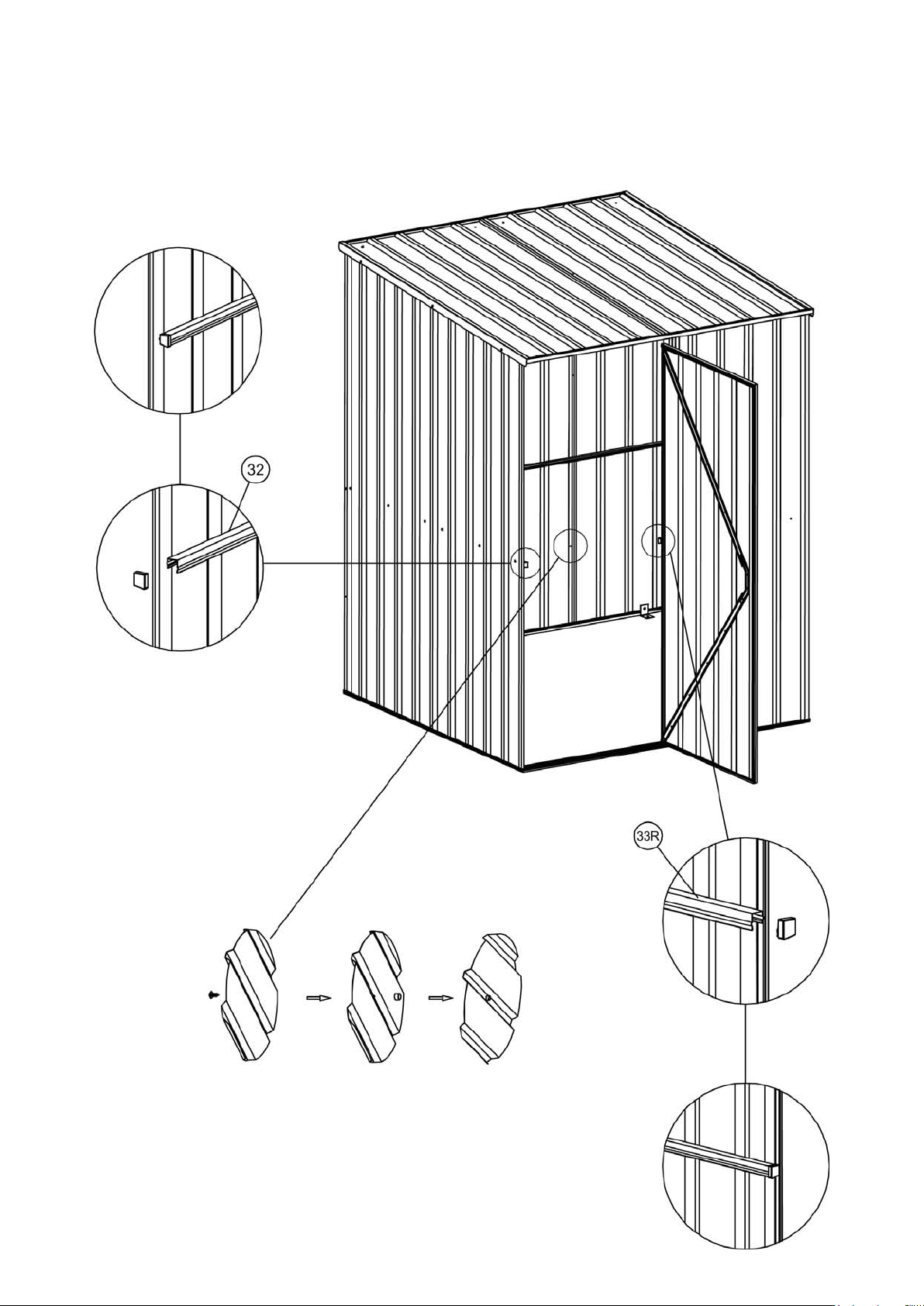 32

33R