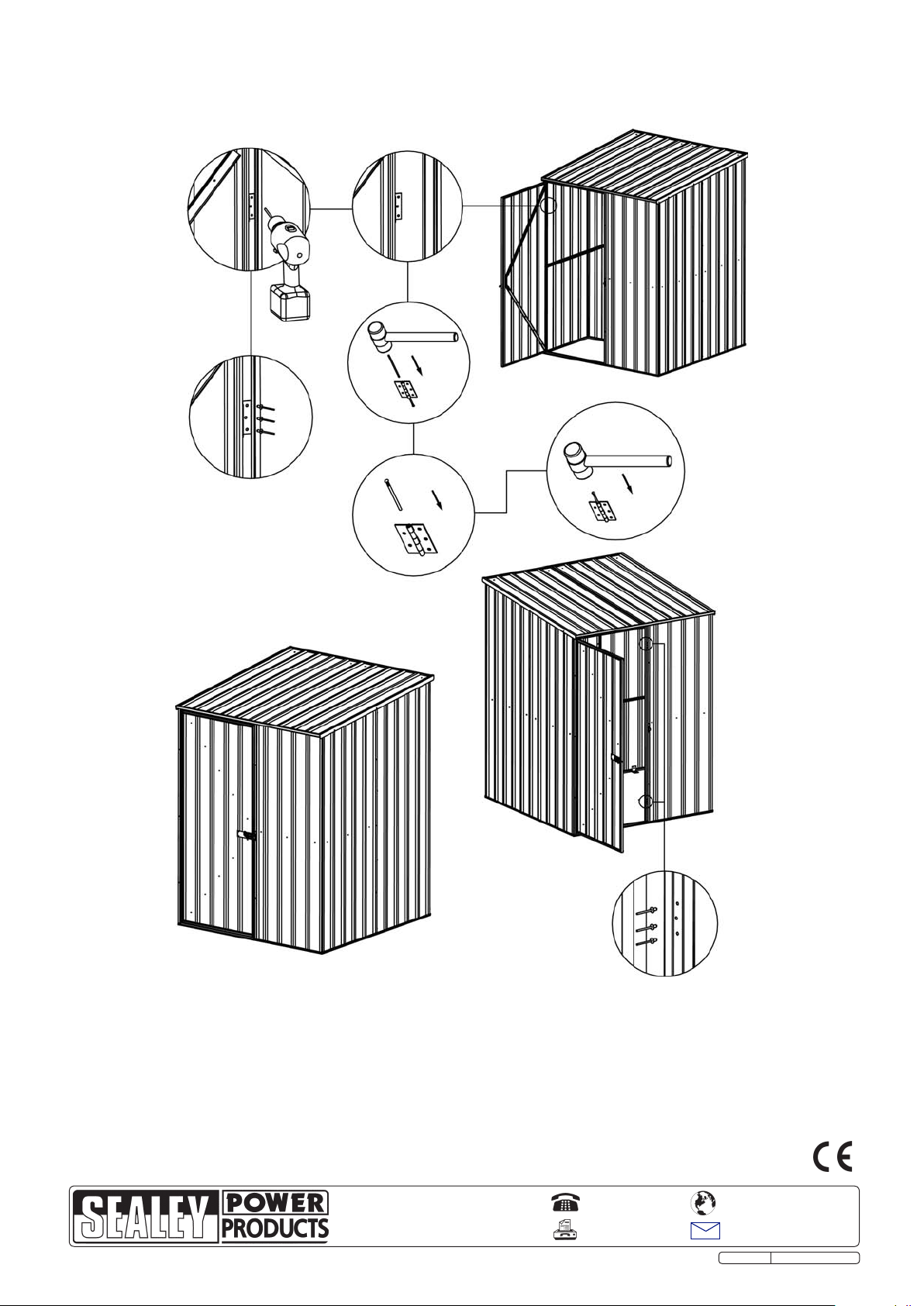 CE

SEALEY POWER PRODUCTS