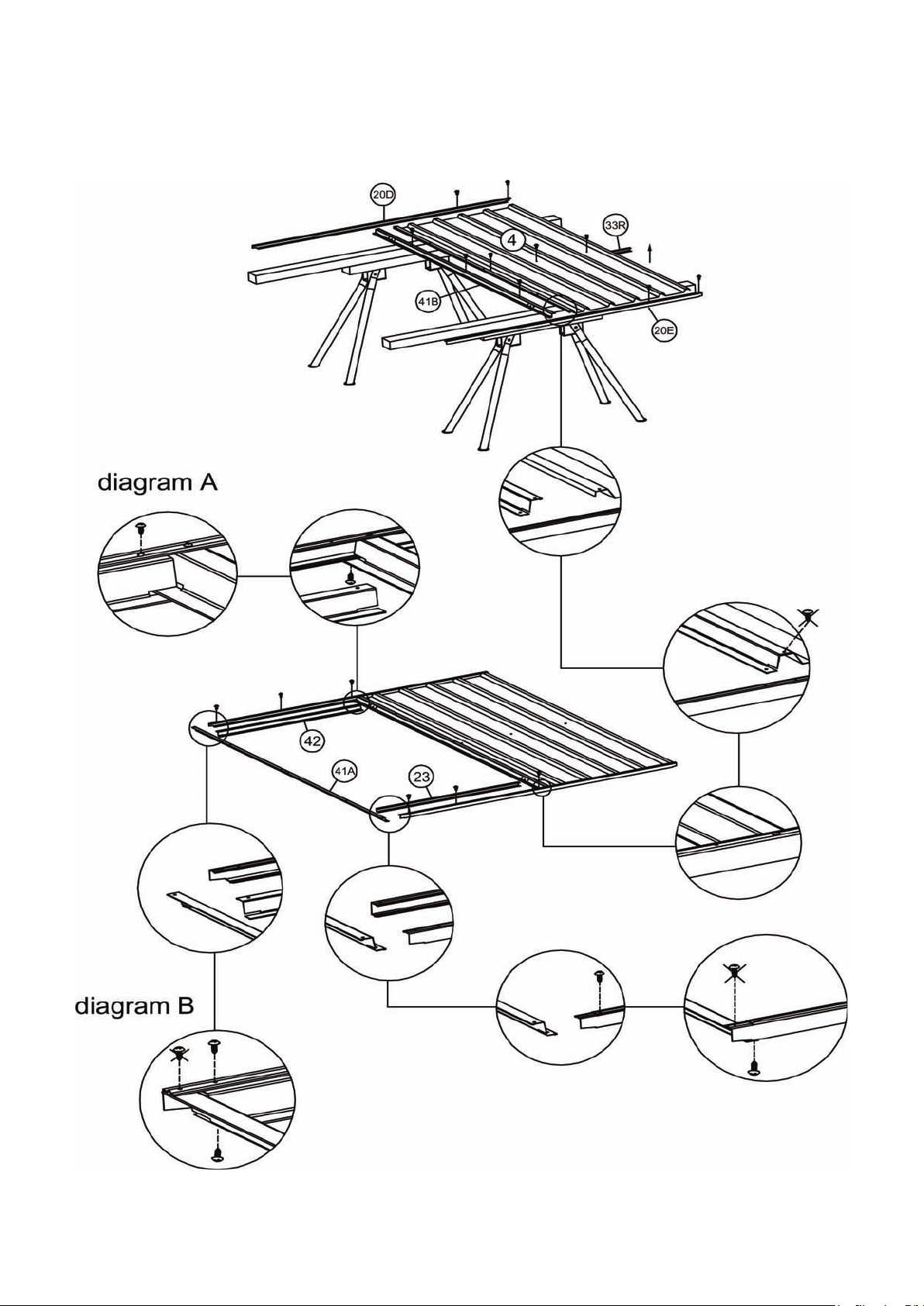 20D
4
33R
41B
20E
diagram A
42
41A
23
diagram B