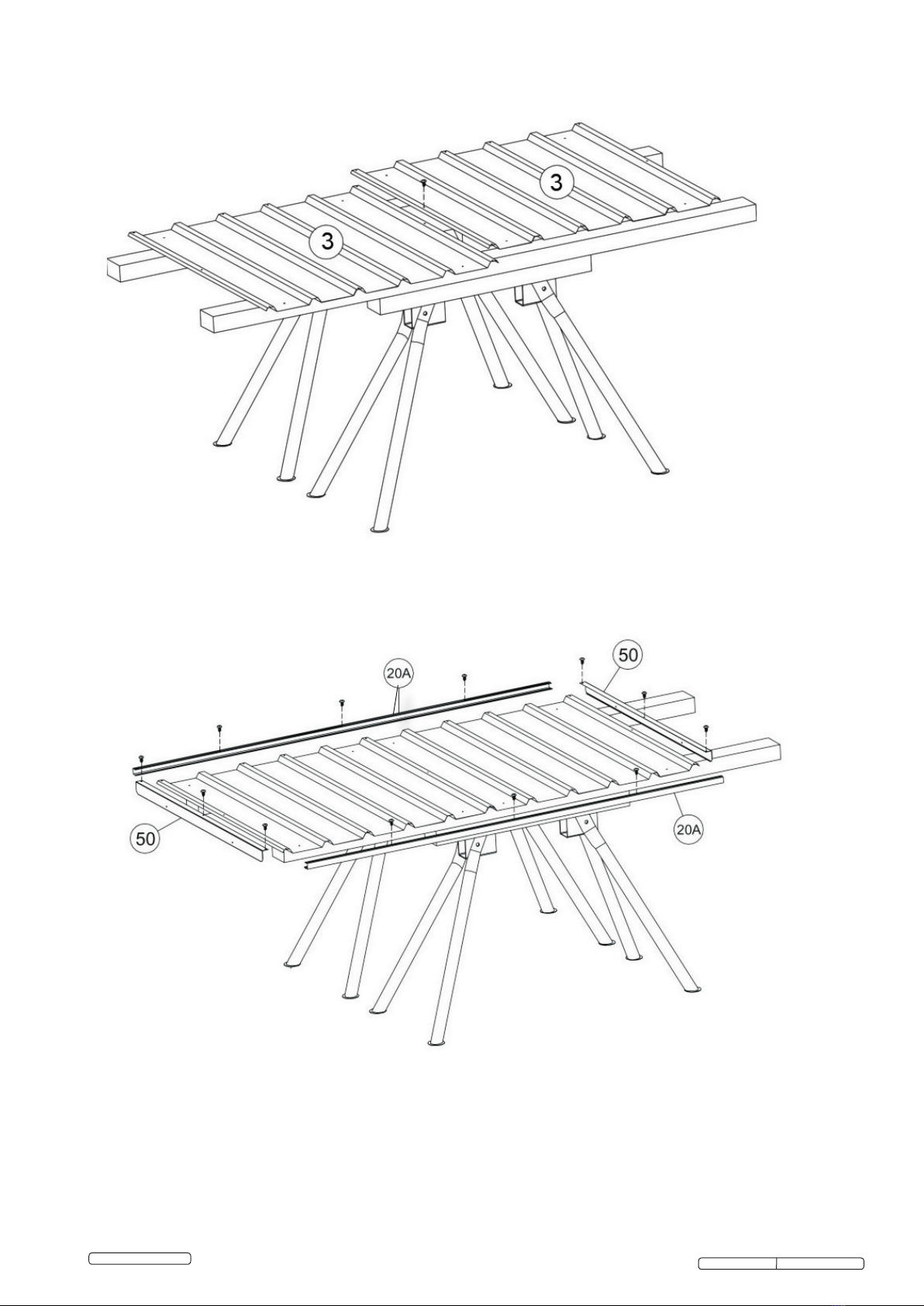 3

3

20A

50

50

20A