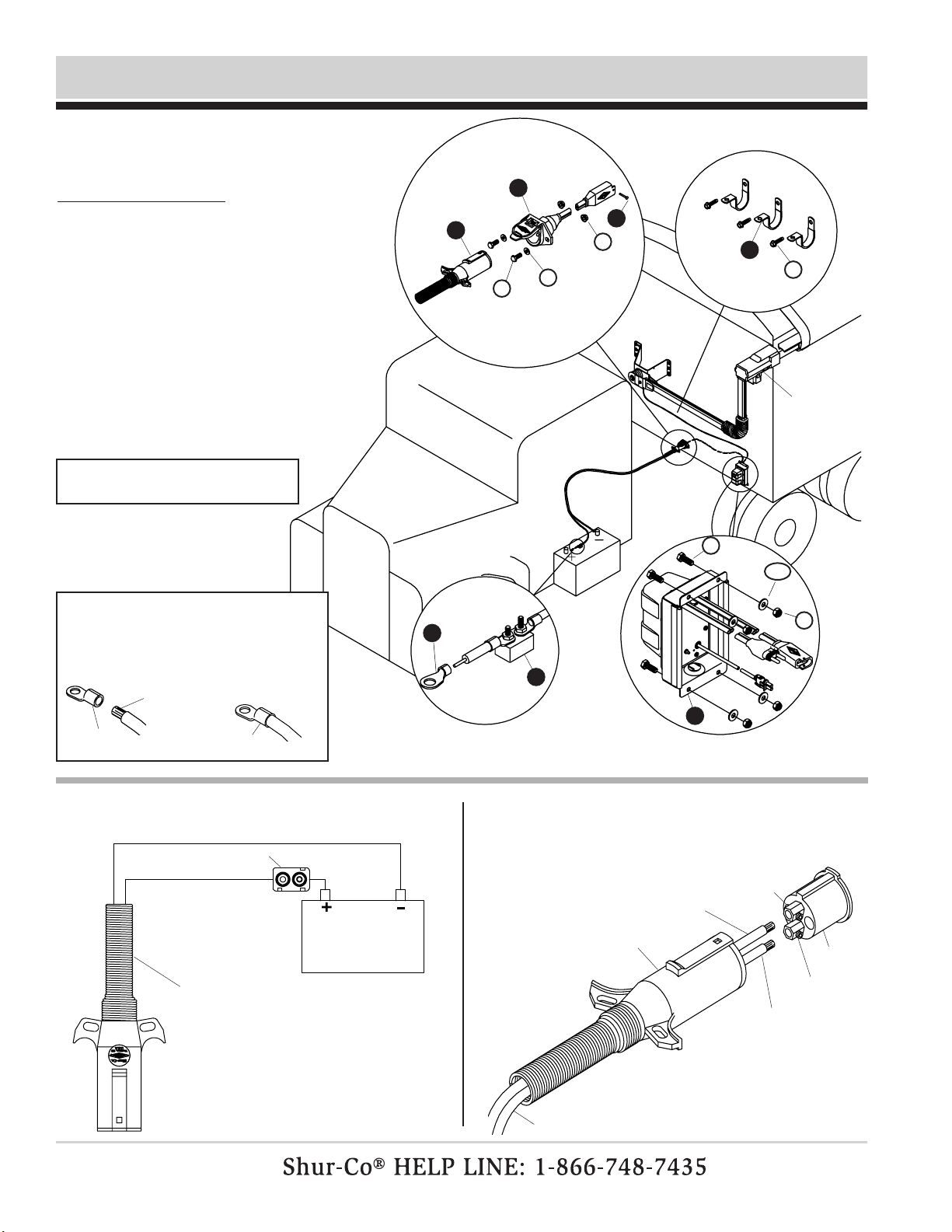 +
−
+
−
Shur-Co® HELP LINE: 1-866-748-7435