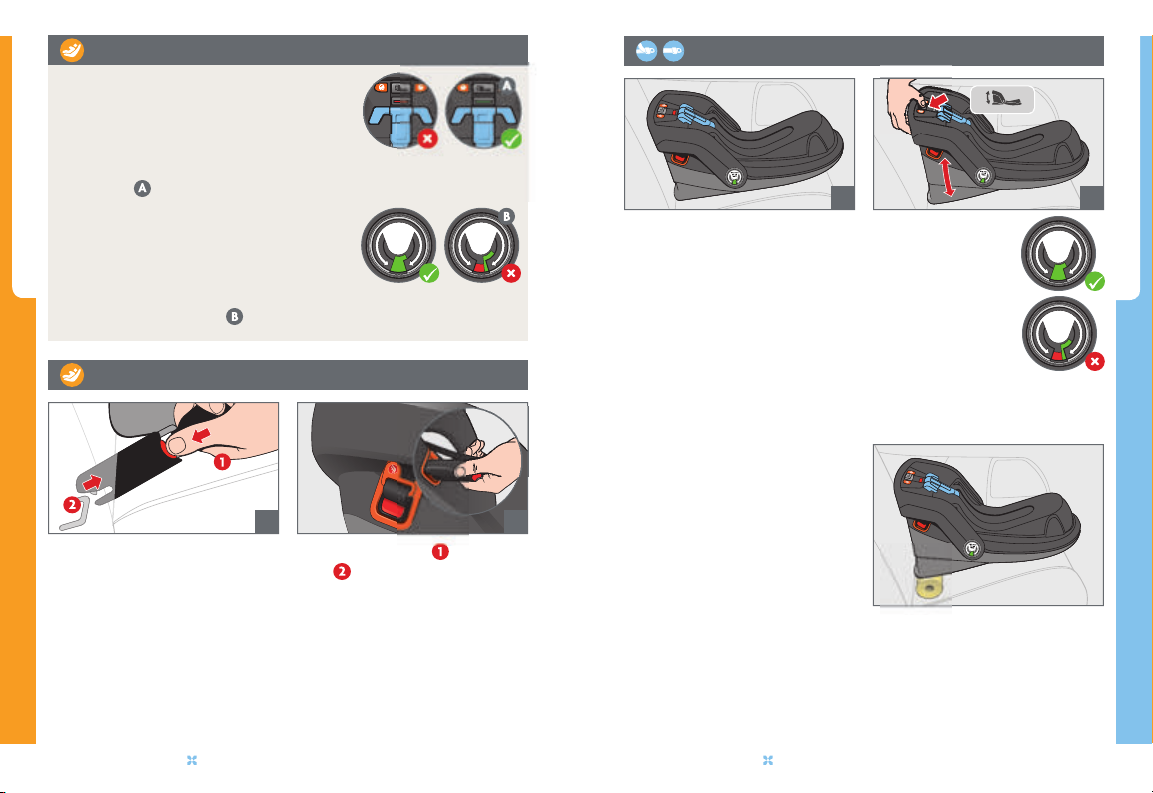 A

B

A

B

1

2

1

2