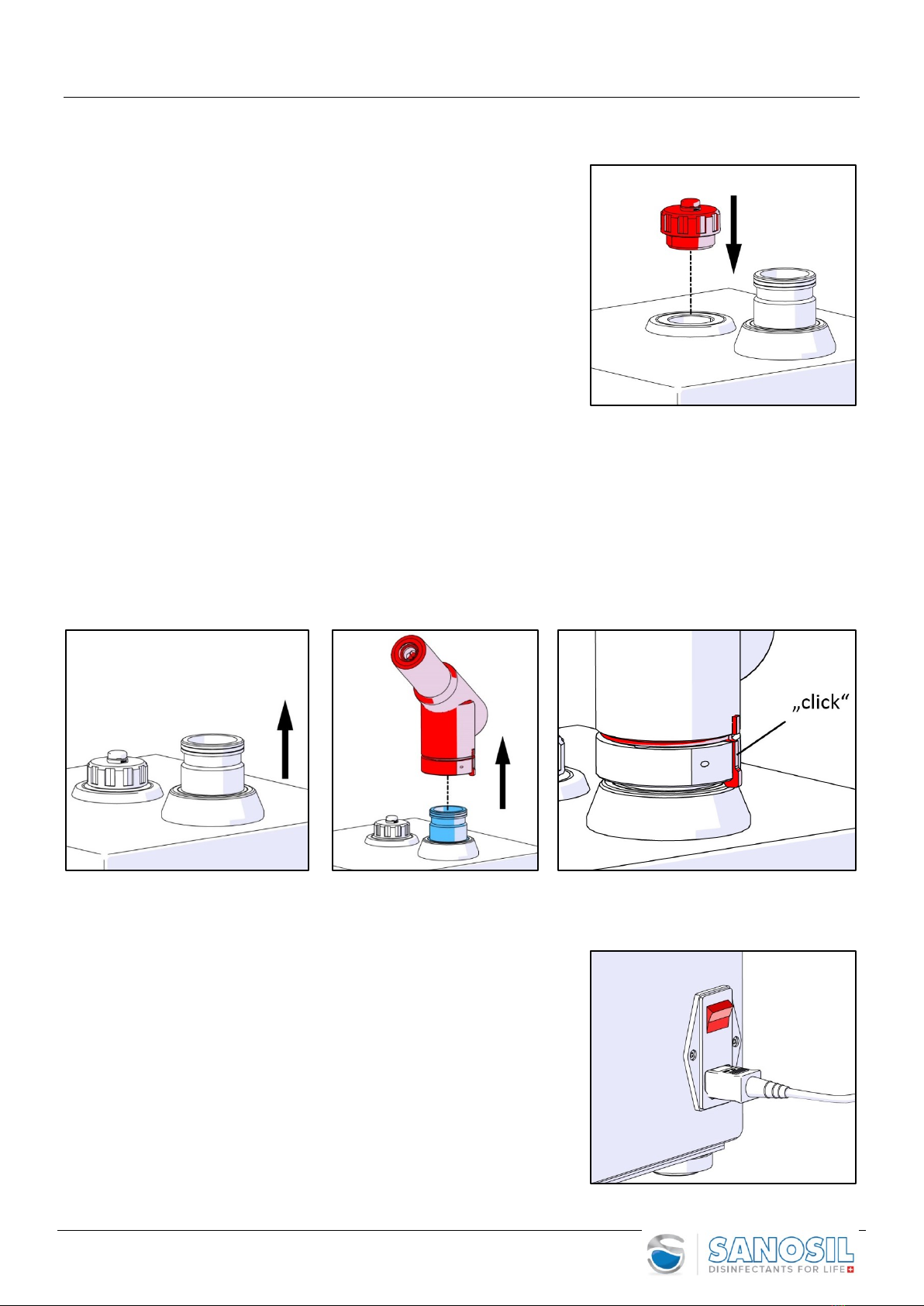 „click“

SANOSIL
DISINFECTANTS FOR LIFE