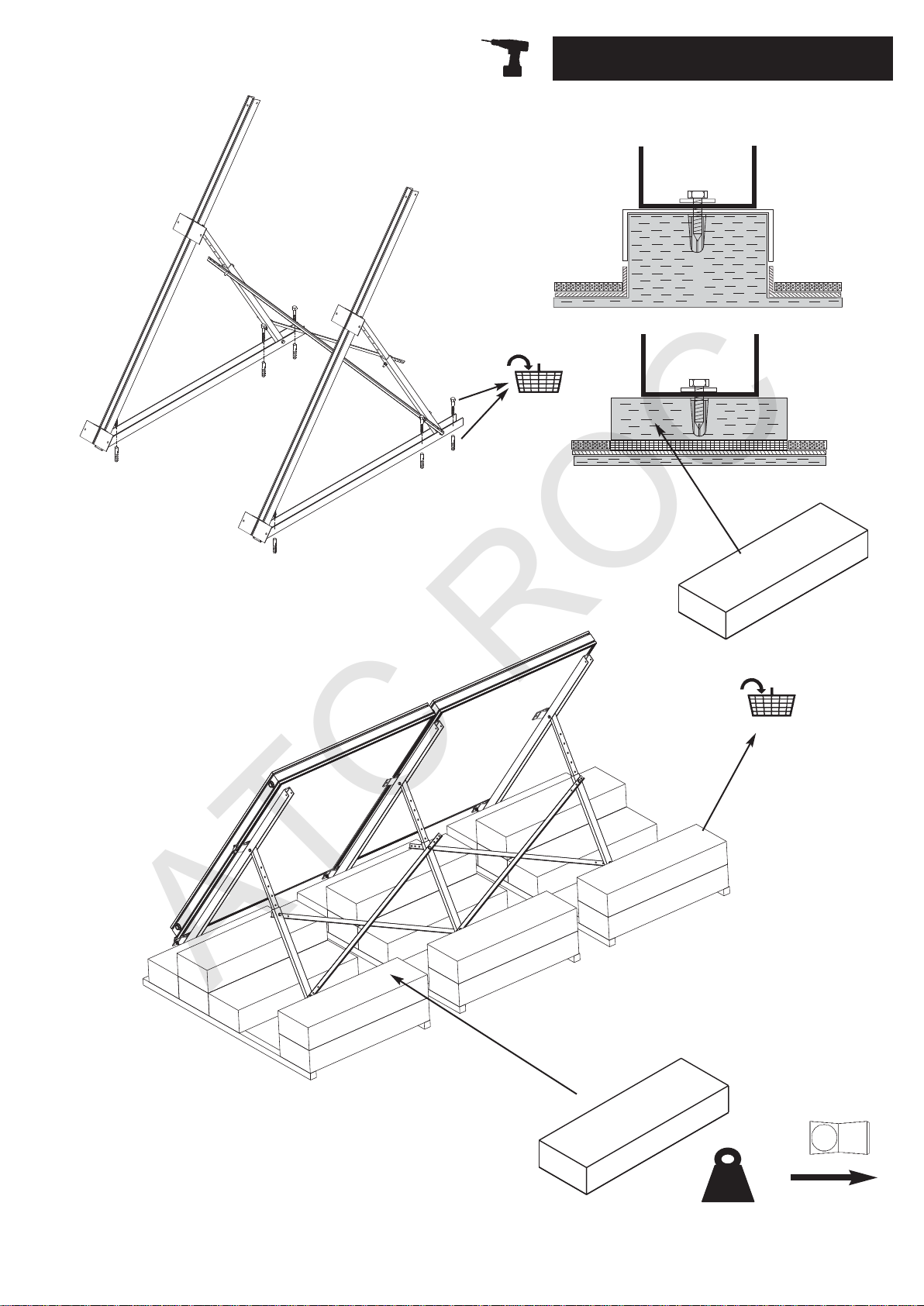 ATC ROC