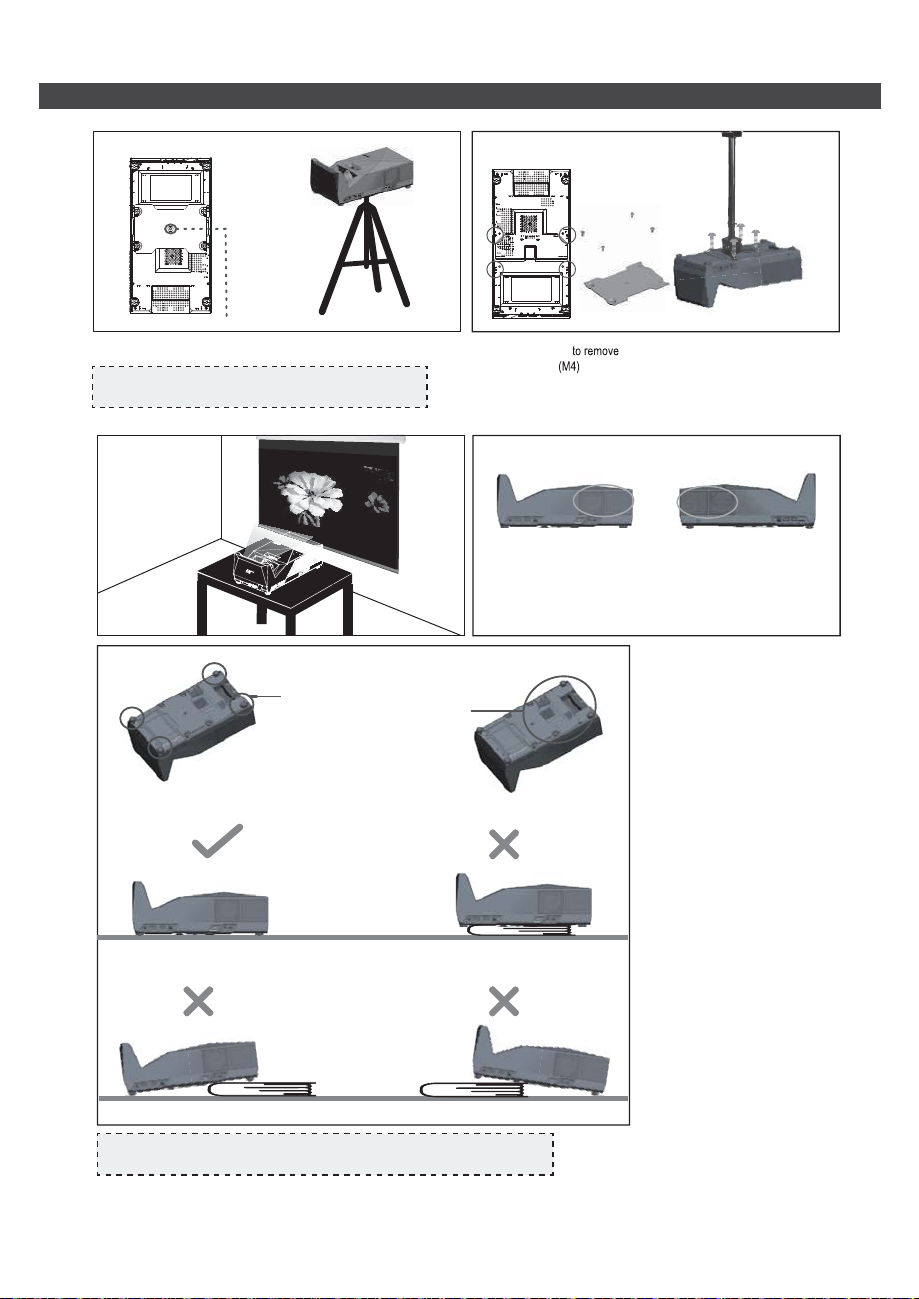 to remove
(M4)