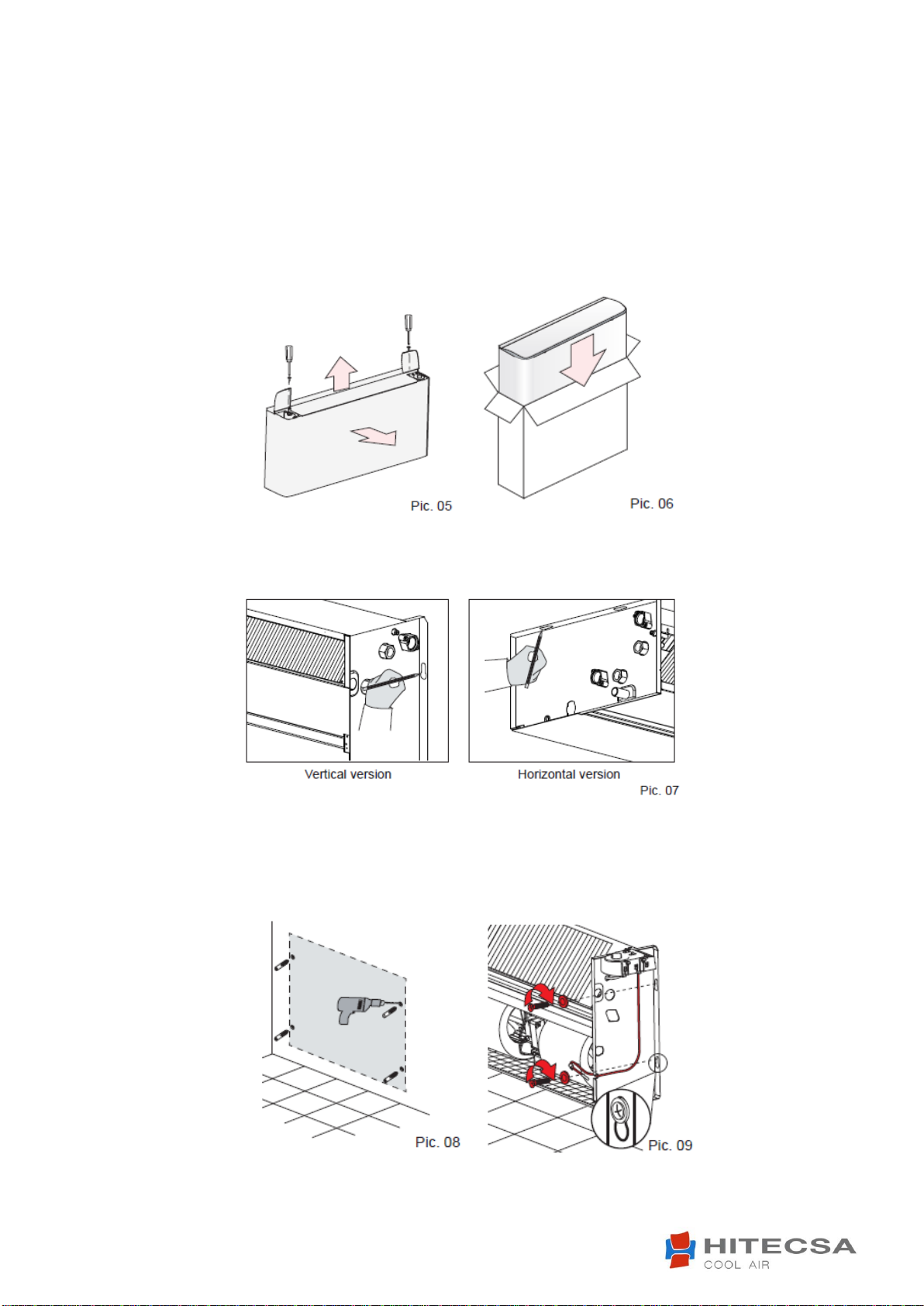 Pic. 05

Pic. 06

Vertical version

Horizontal version

Pic. 07

Pic. 08

Pic. 09

HITECSA
COOL AIR