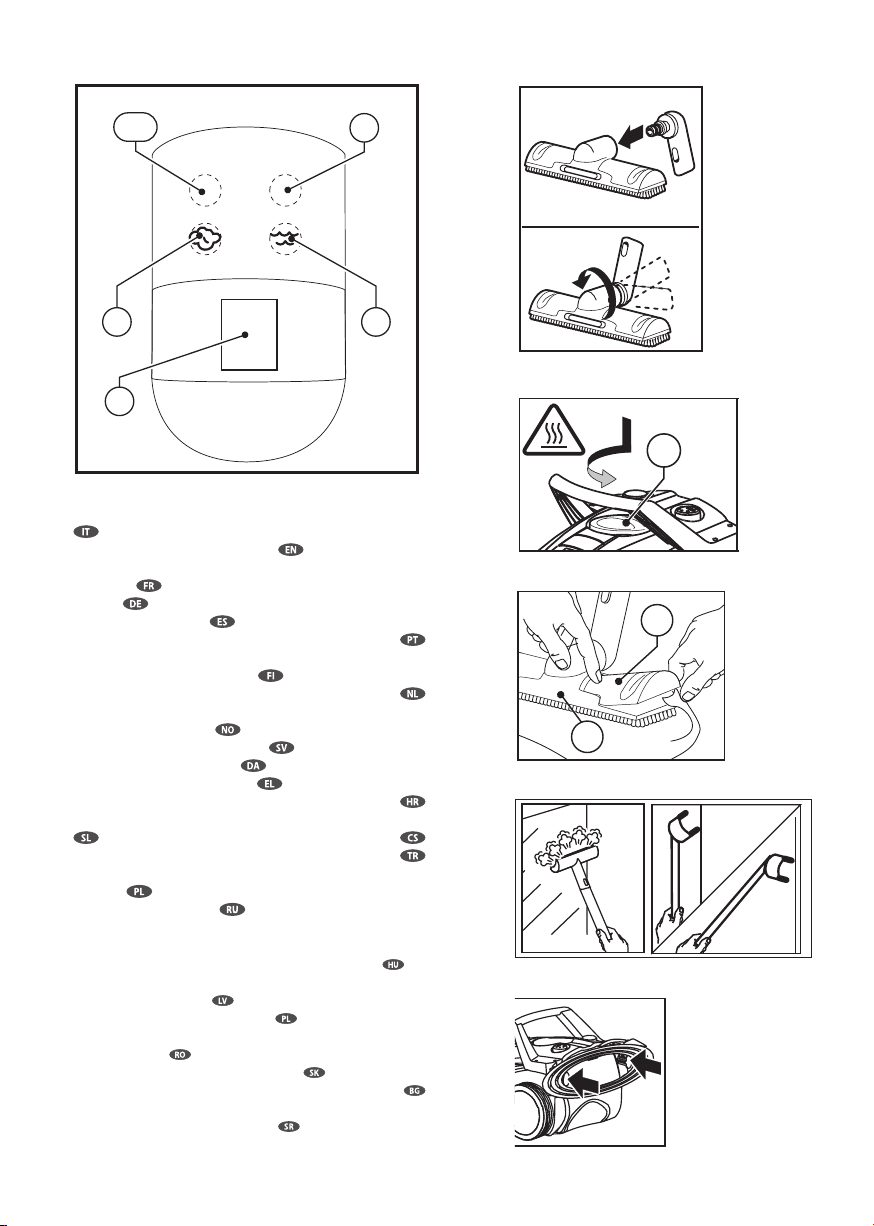 IT
EN
FR
DE
ES
PT
FI
NL
NO
SV
DA
EL
HR
SL
CS
TR
PL
RU
HU
LV
PL
RO
SK
BG
SR