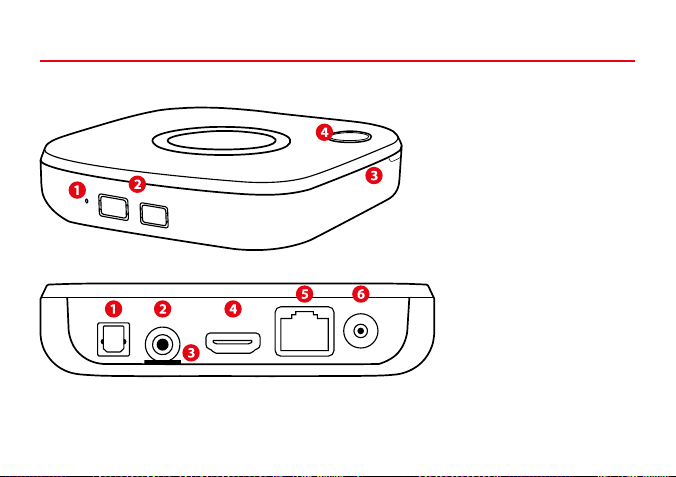 4
1
2
3

1
2
3
4
5
6