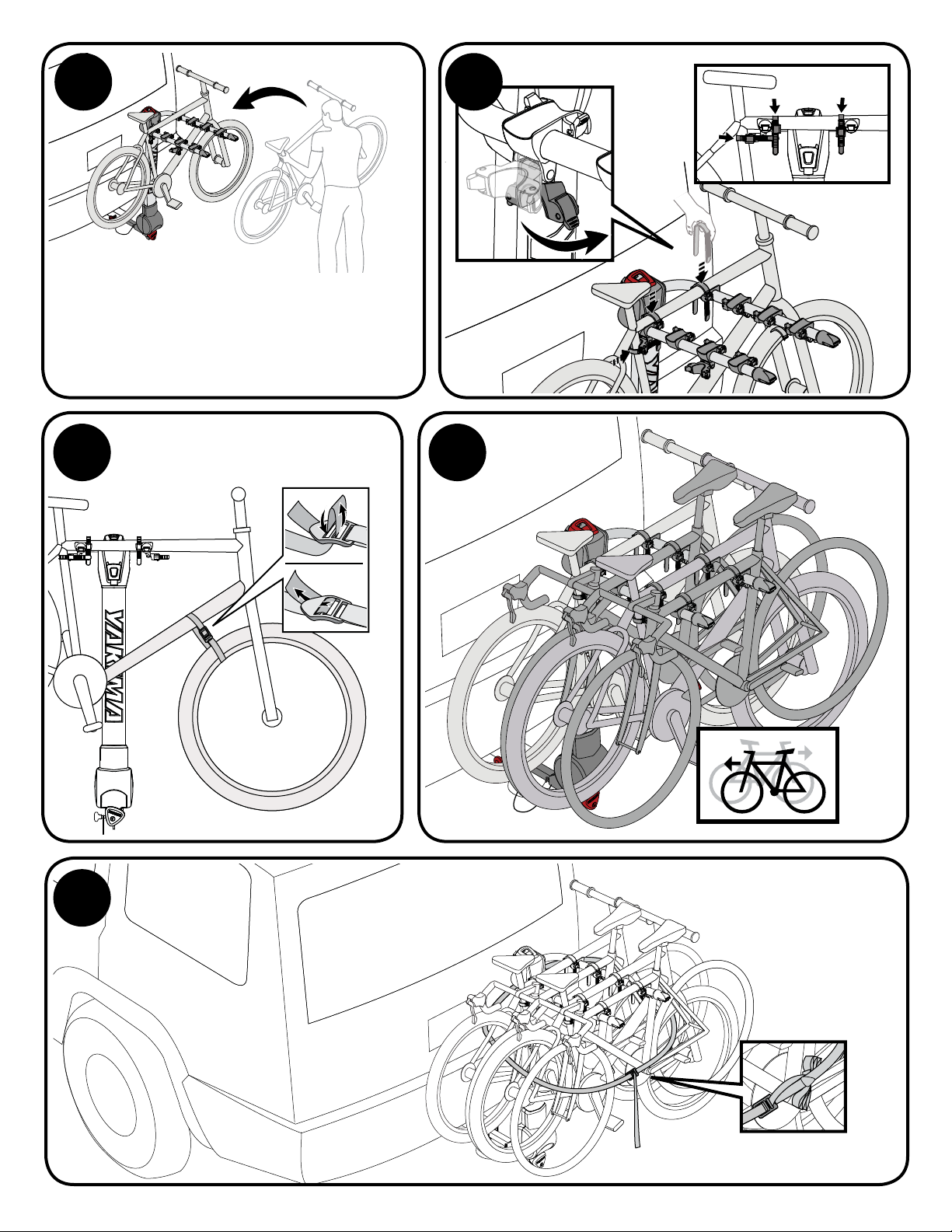 YAKIMA