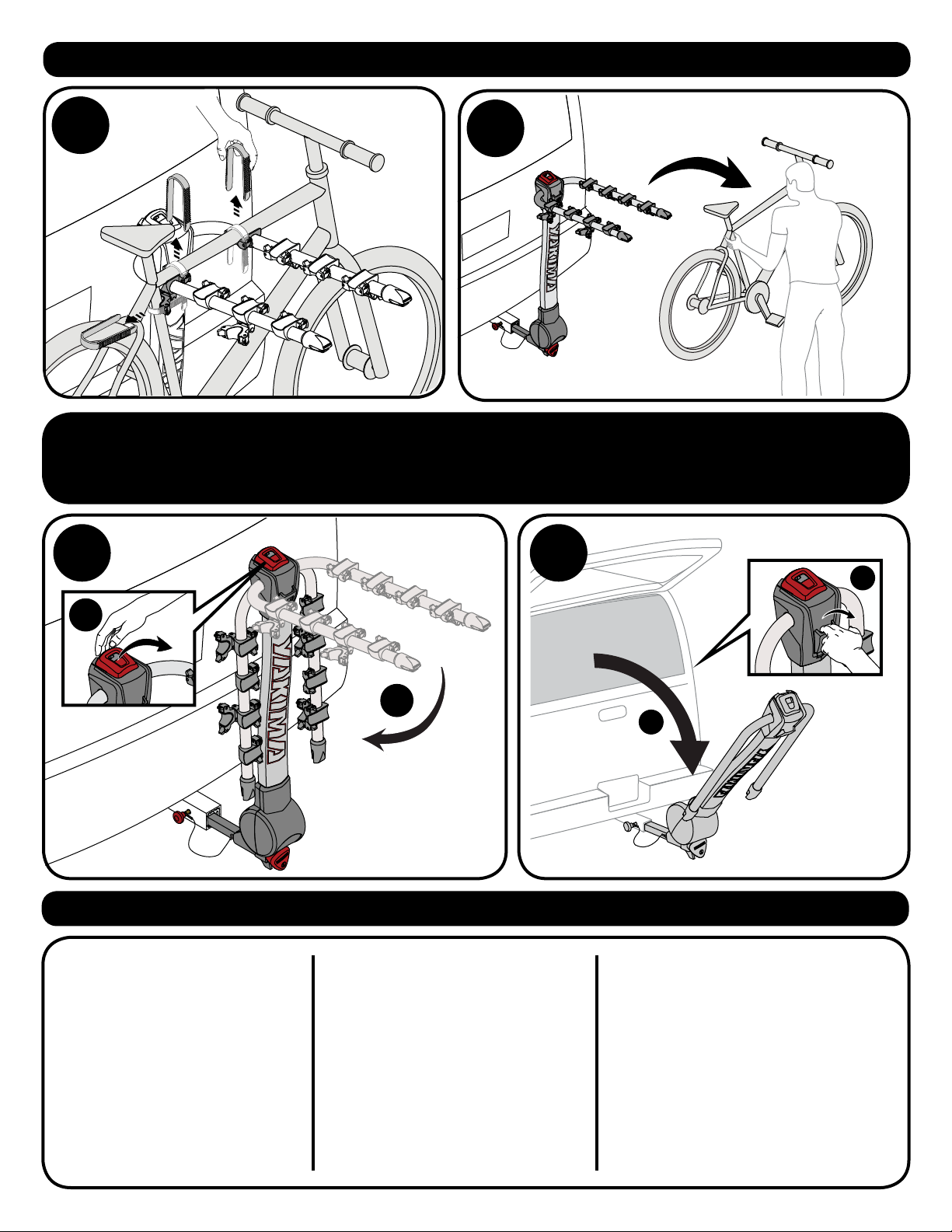 YAKIMA

YAKIMA

YAKIMA