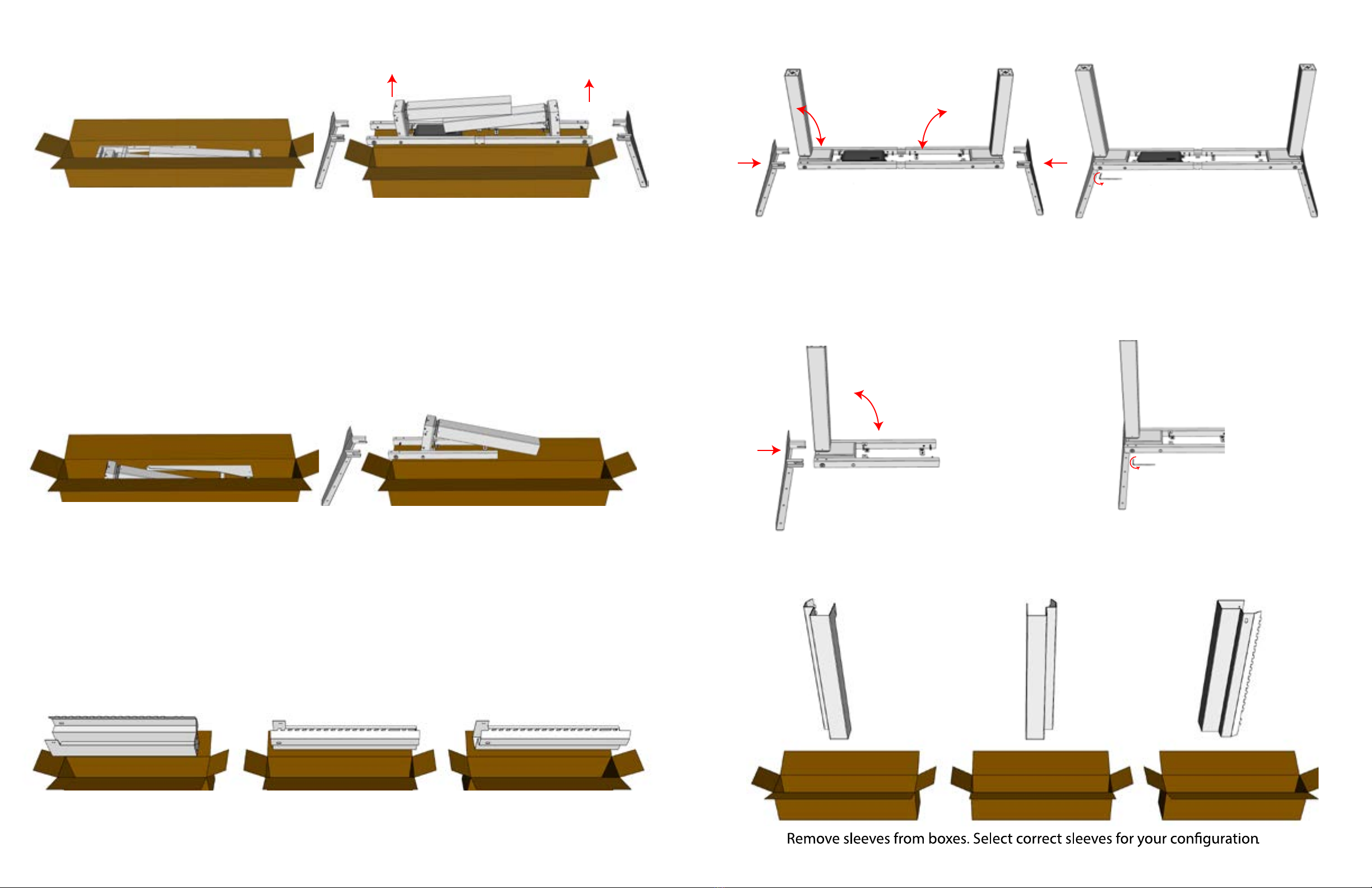 Remove sleeves from boxes. Select correct sleeves for your configuration.