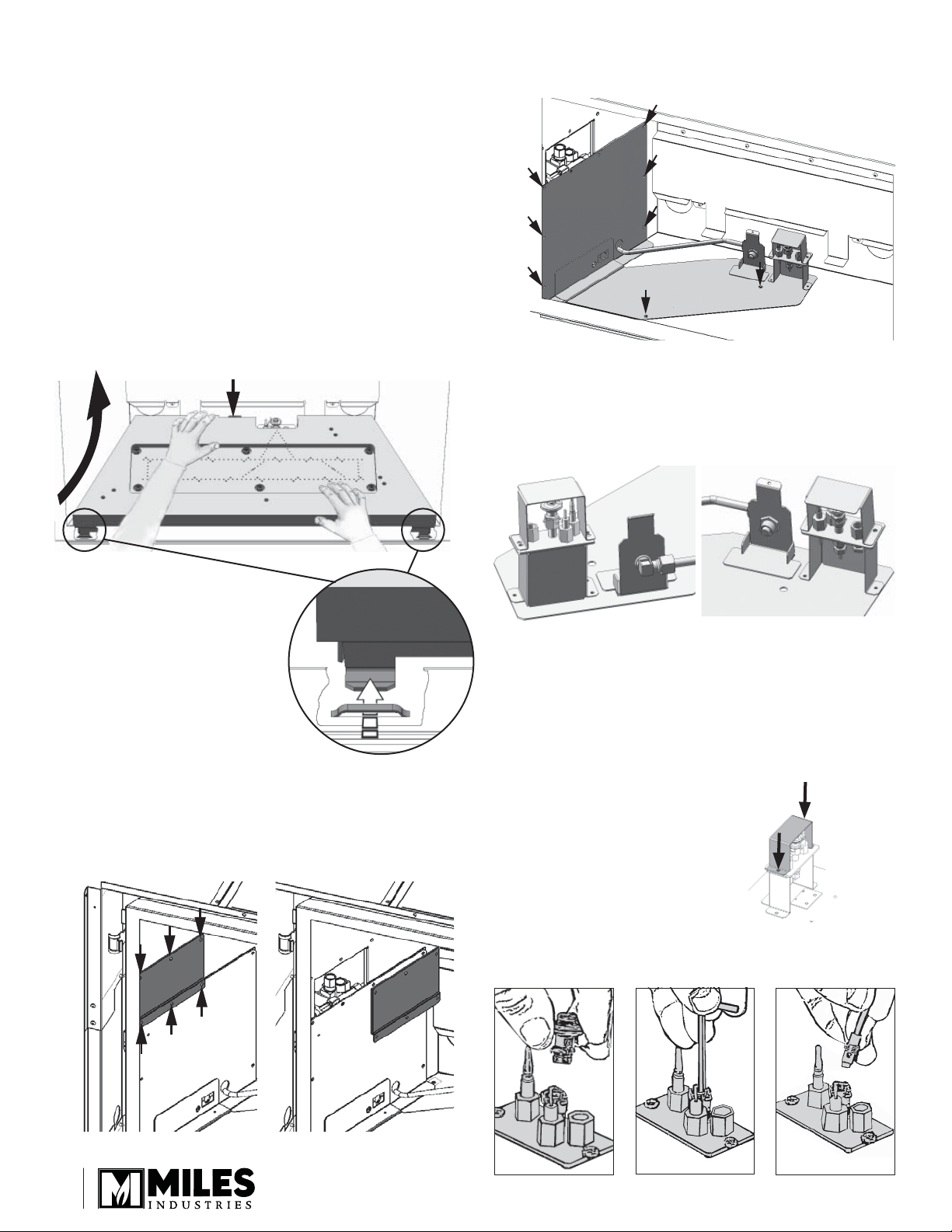 MILES
INDUSTRIES