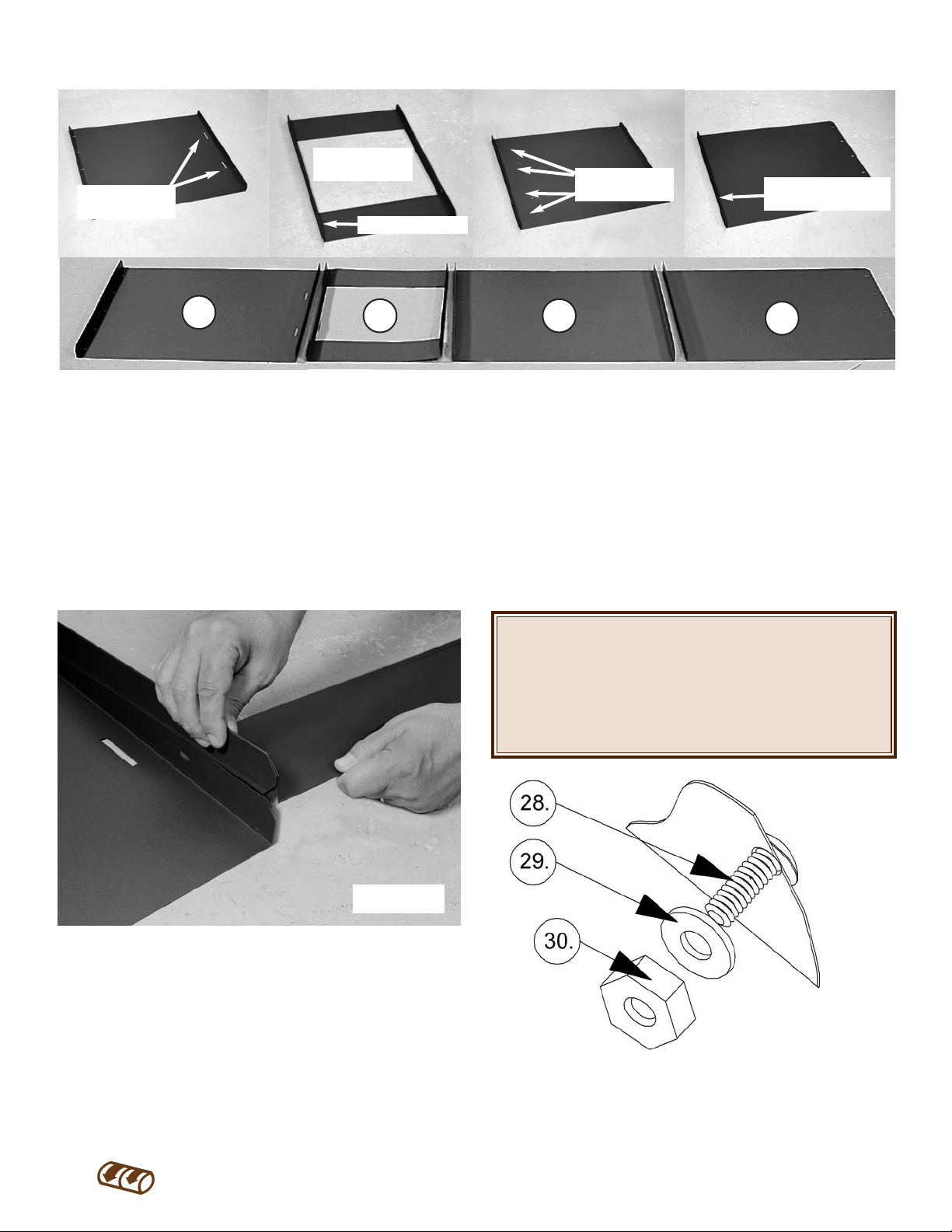 28.

29.

30.