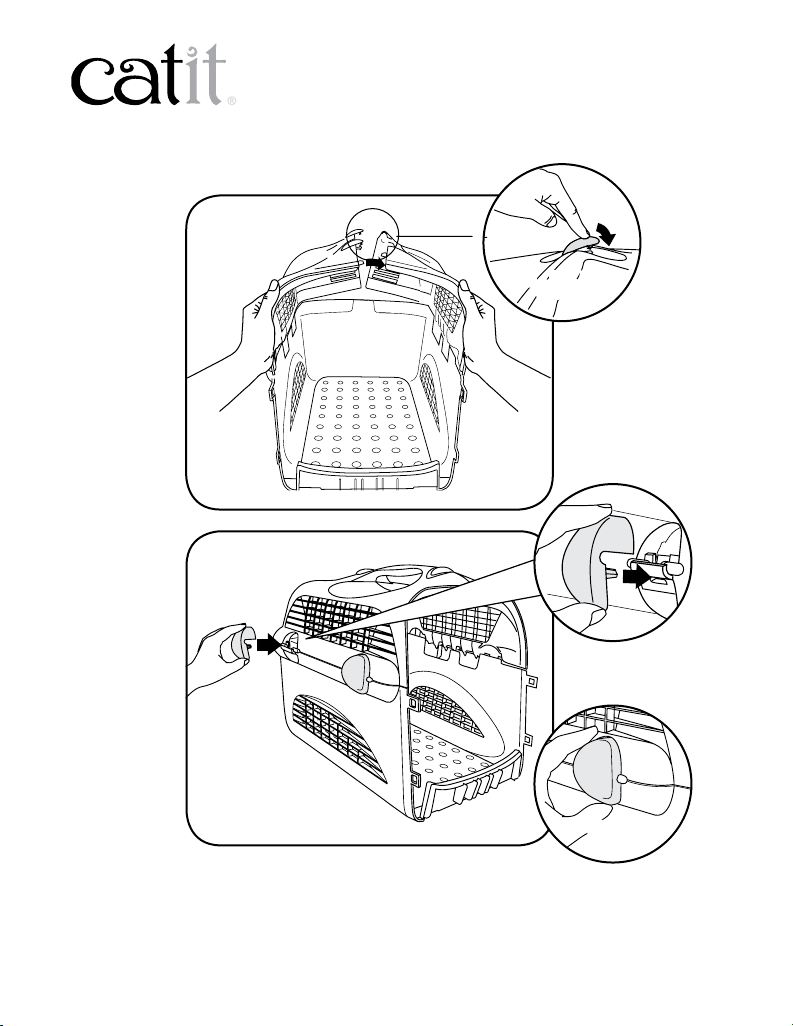 catit®