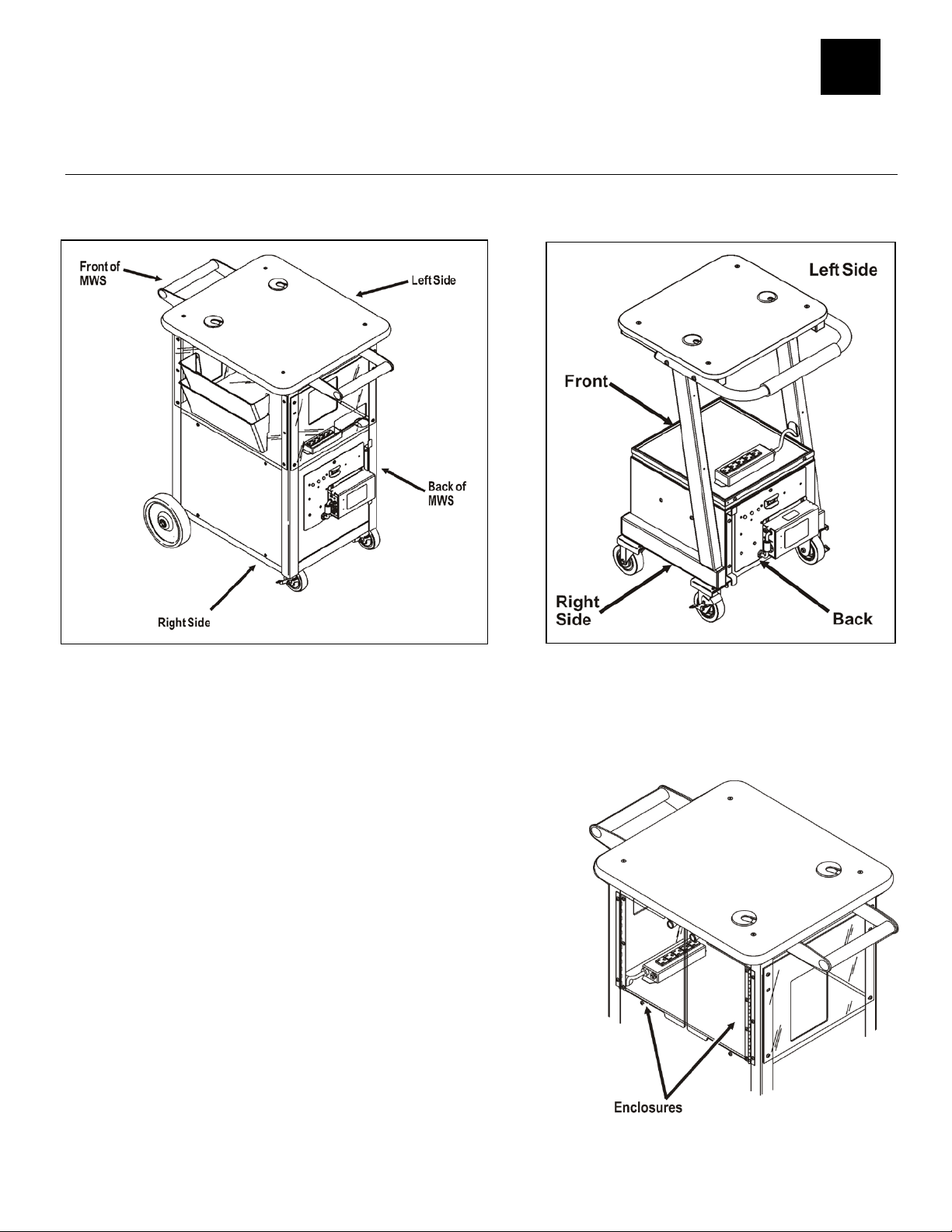 Front of MWS

Left Side

Back of MWS

Right Side

Left Side

Front

Right Side

Back

Enclosures