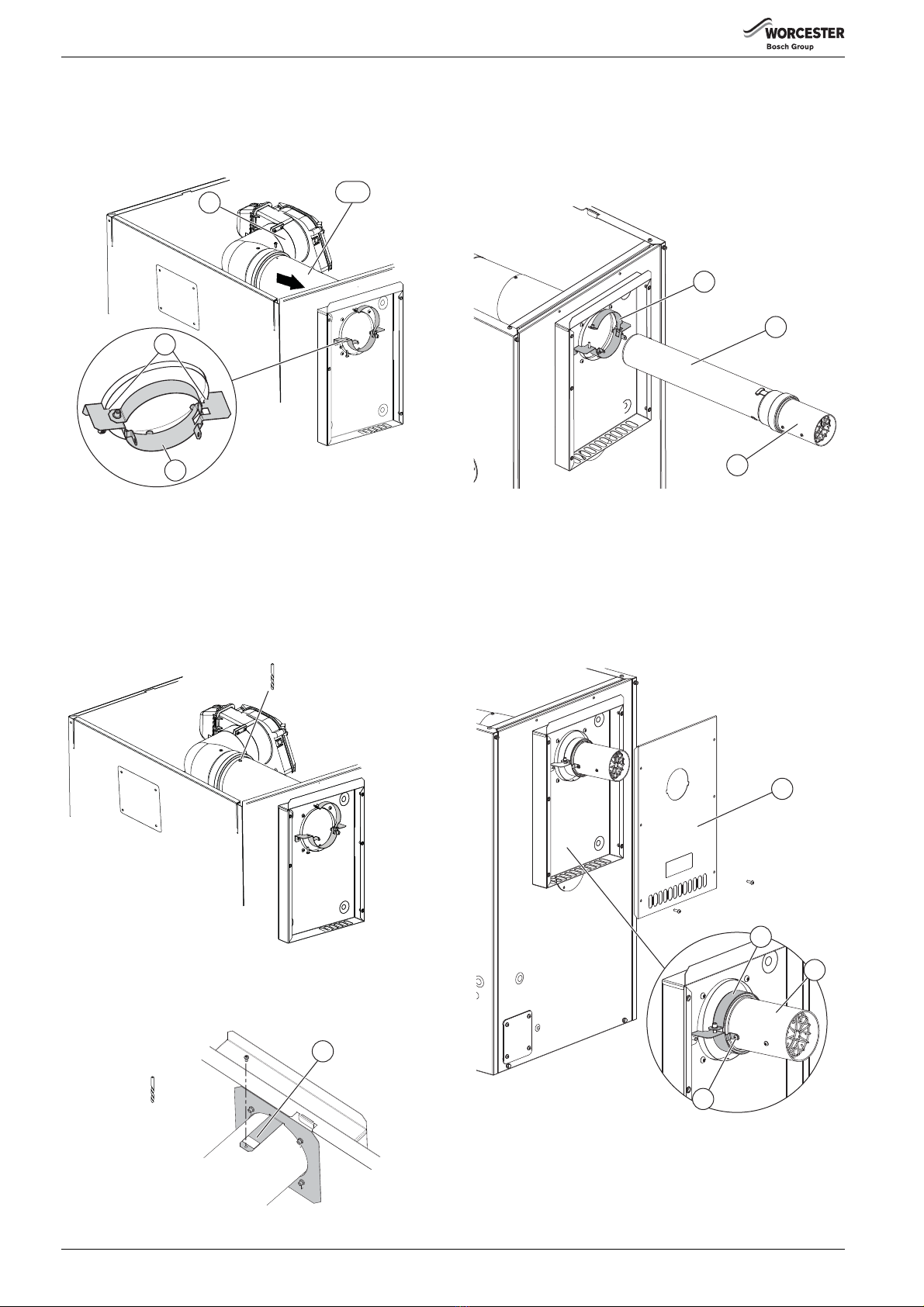 WORCESTER
Bosch Group