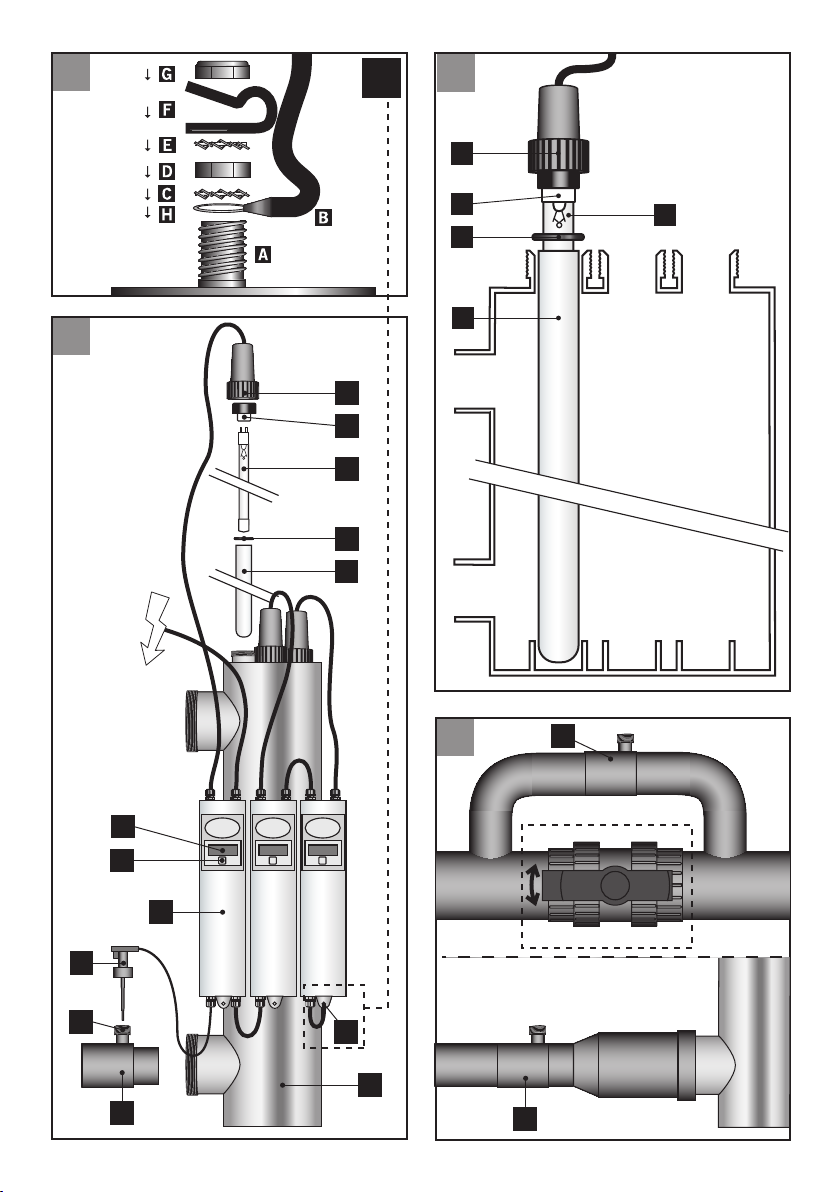 G
F
E
D
C
H
B
A