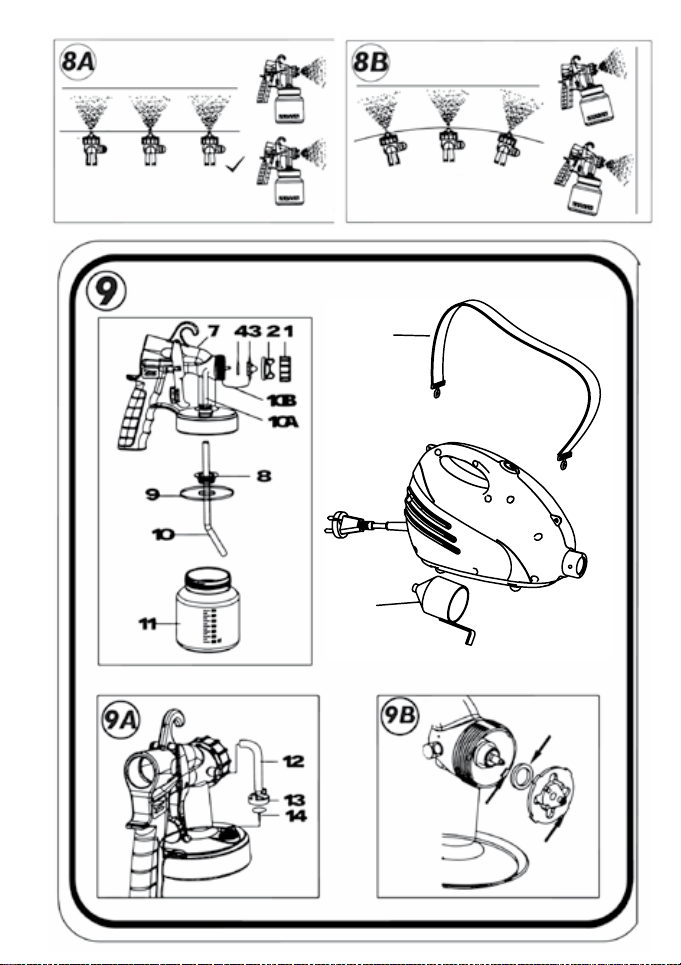 8A

8B

9

7 4 3 2 1

10B

10A

8

9

10

11

9A

12

13

14

9B