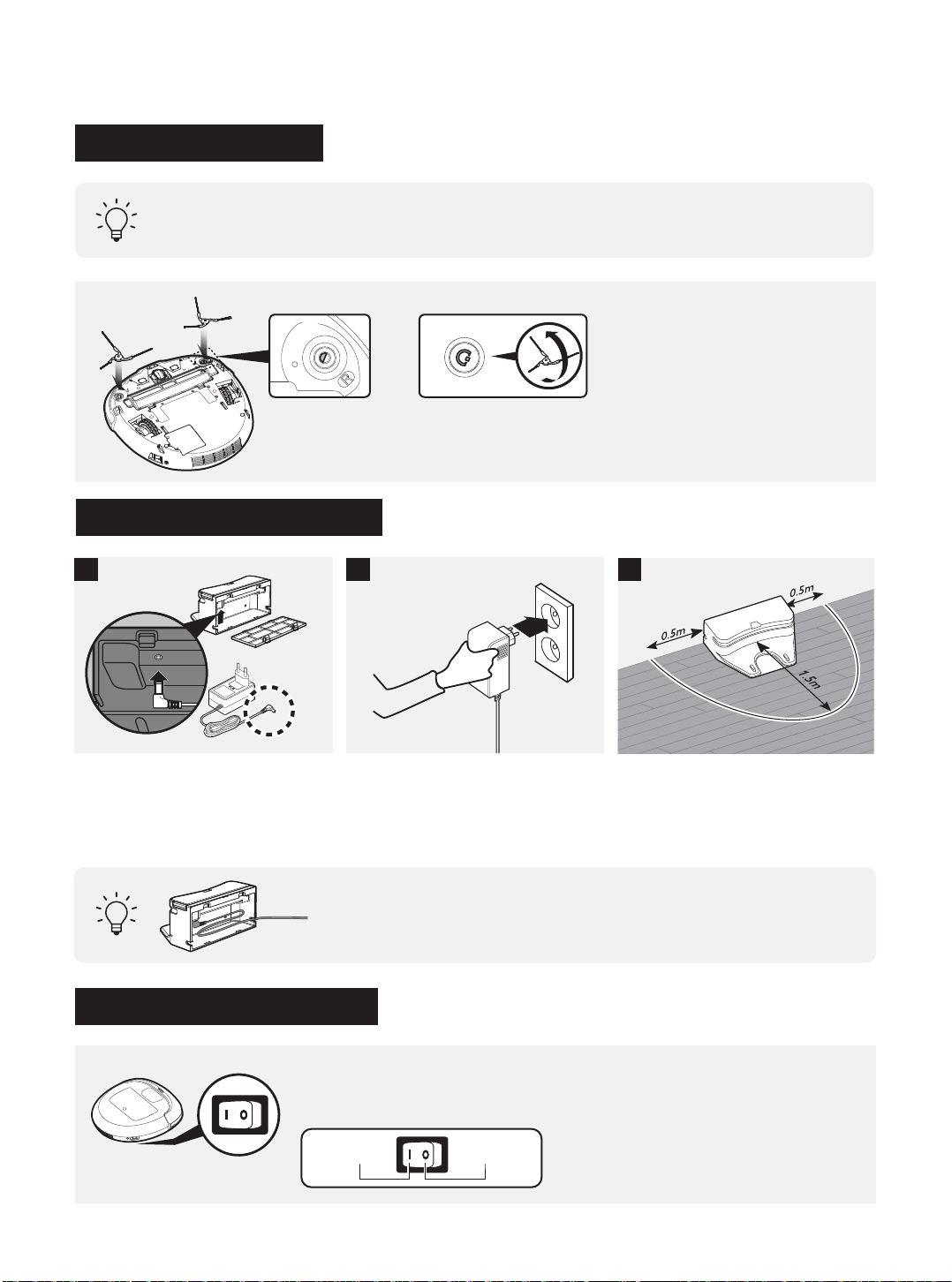 0.5m

0.5m

1.5m

I O

I O