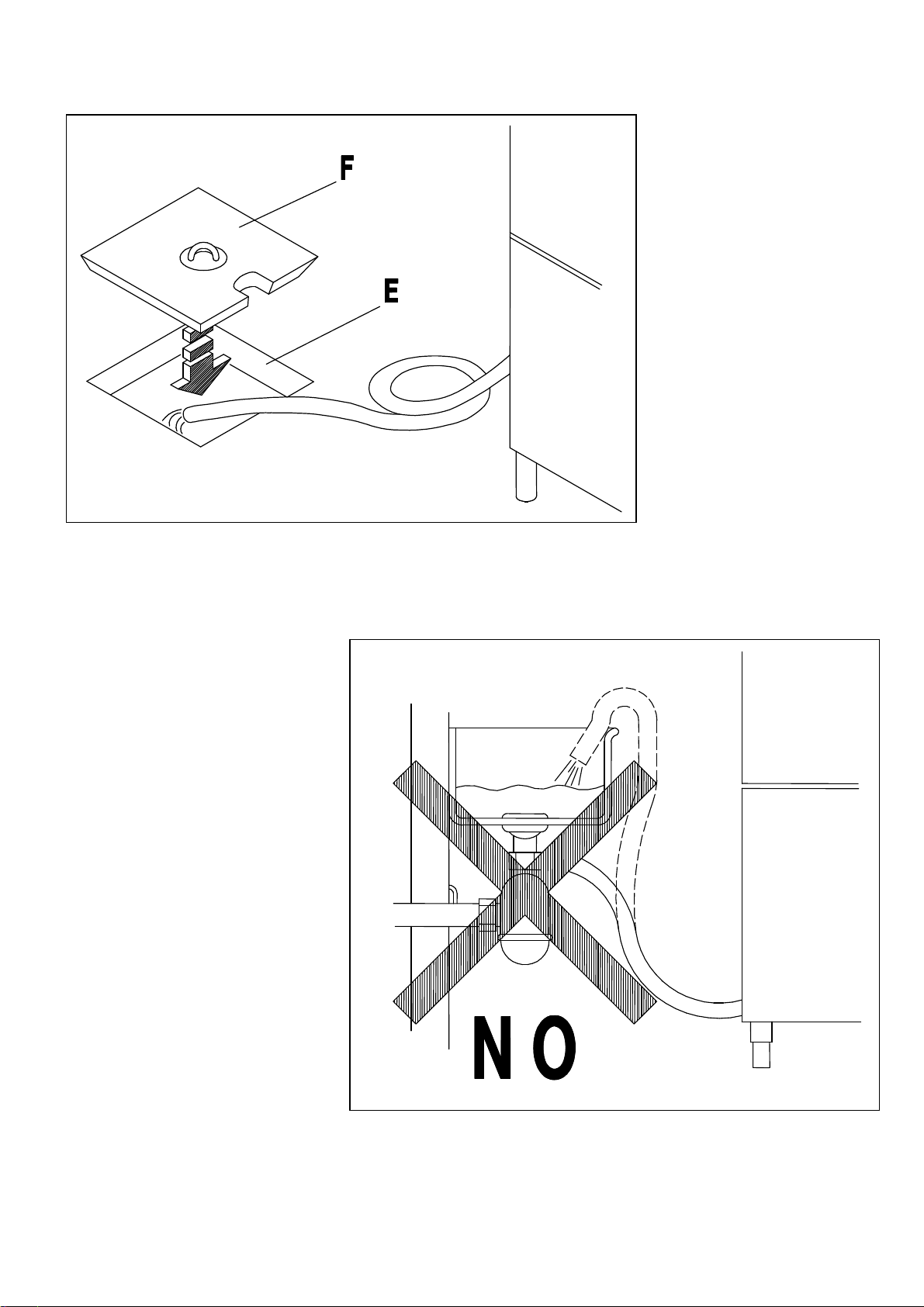 F

E

NO