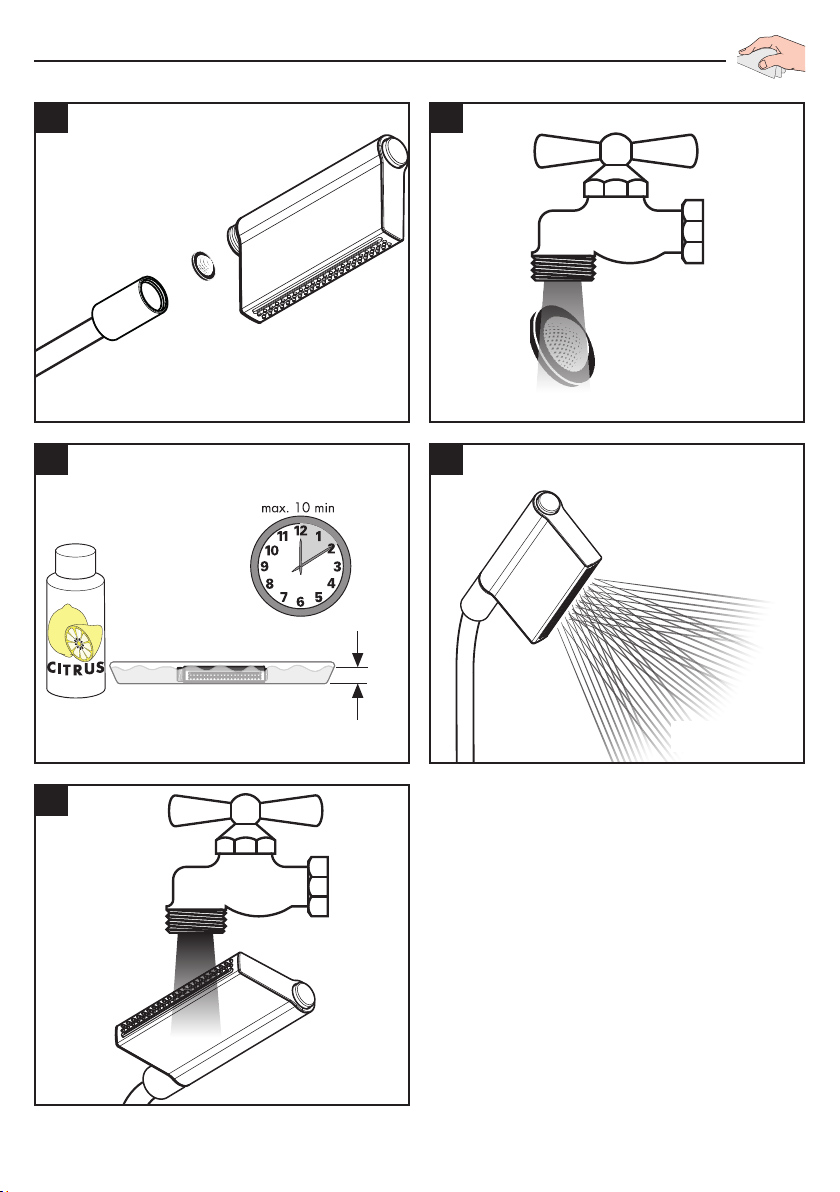 max. 10 min

12
1
2
3
4
5
6
7
8
9
10
11

CITRUS