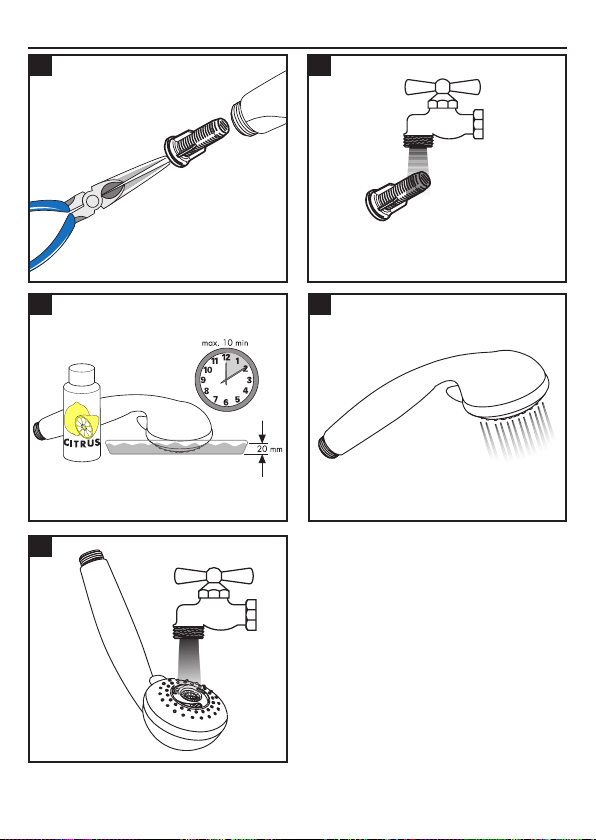 max. 10 min

12
1
2
3
4
5
6
7
8
9
10
11

CITRUS

20 mm