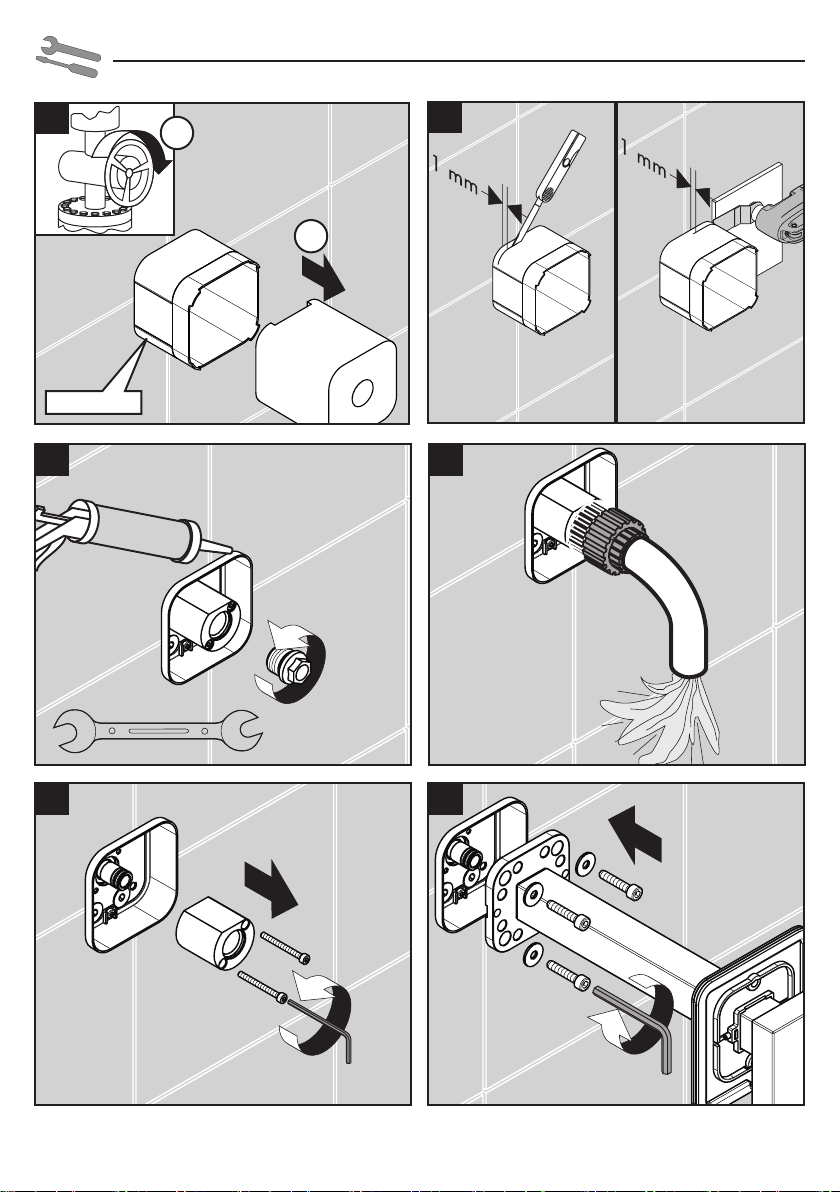 1 mm

1 mm