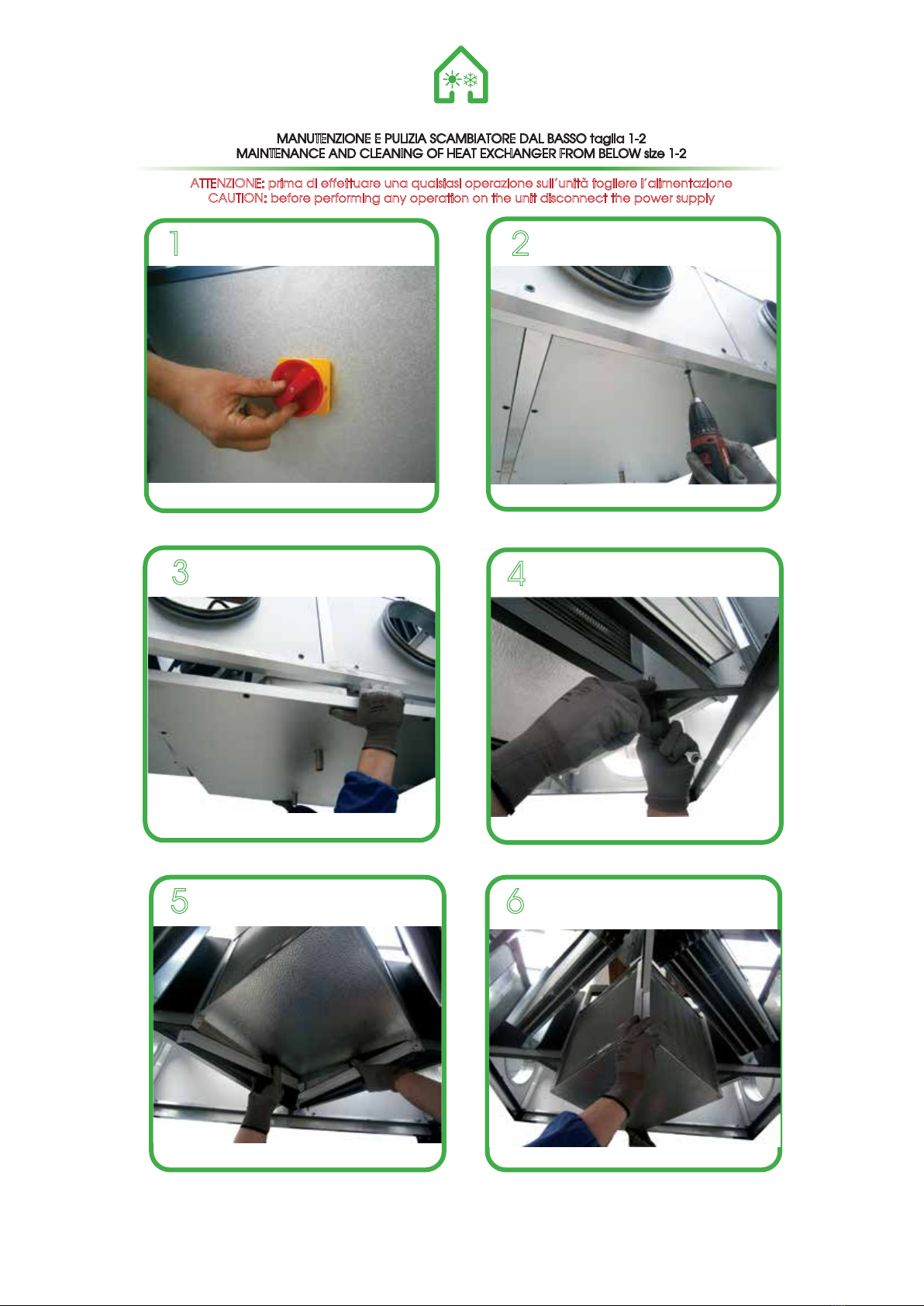 MANUTENZIONE E PULIZIA SCAMBIATORE DAL BASSO taglia 1-2
MAINTENANCE AND CLEANING OF HEAT EXCHANGER FROM BELOW size 1-2

ATTENZIONE: prima di effettuare una qualsiasi operazione sull'unità togliere l'alimentazione
CAUTION: before performing any operation on the unit disconnect the power supply

1

2

3

4

5

6