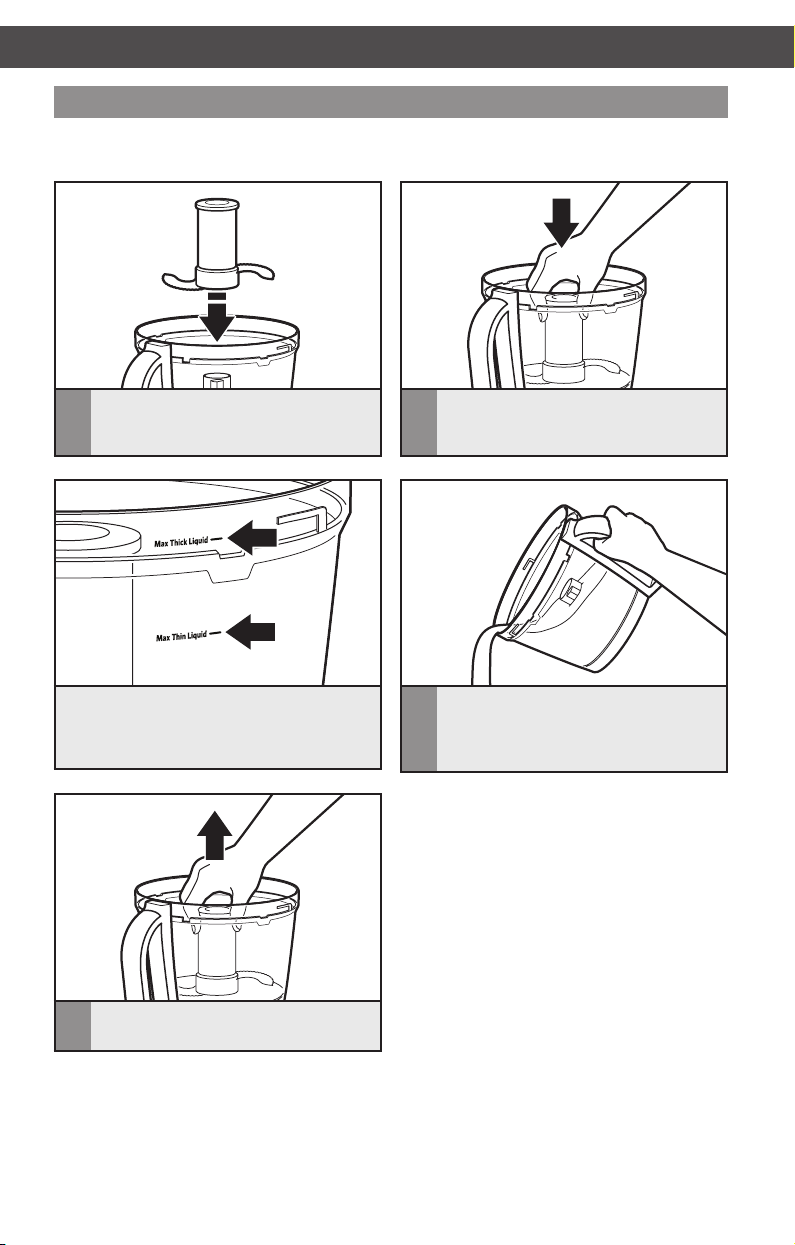 Max Thick Liquid

Max Thin Liquid