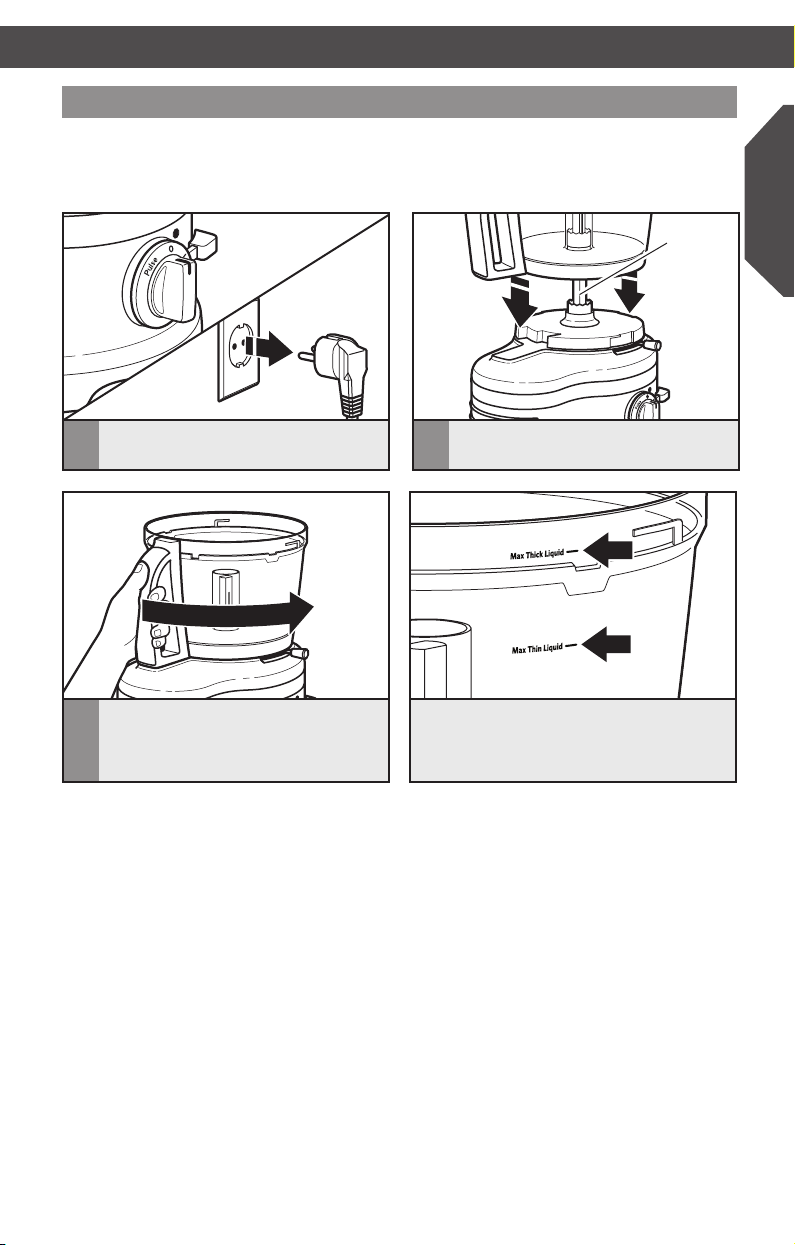 Pulse
0

Max Thick Liquid

Max Thin Liquid