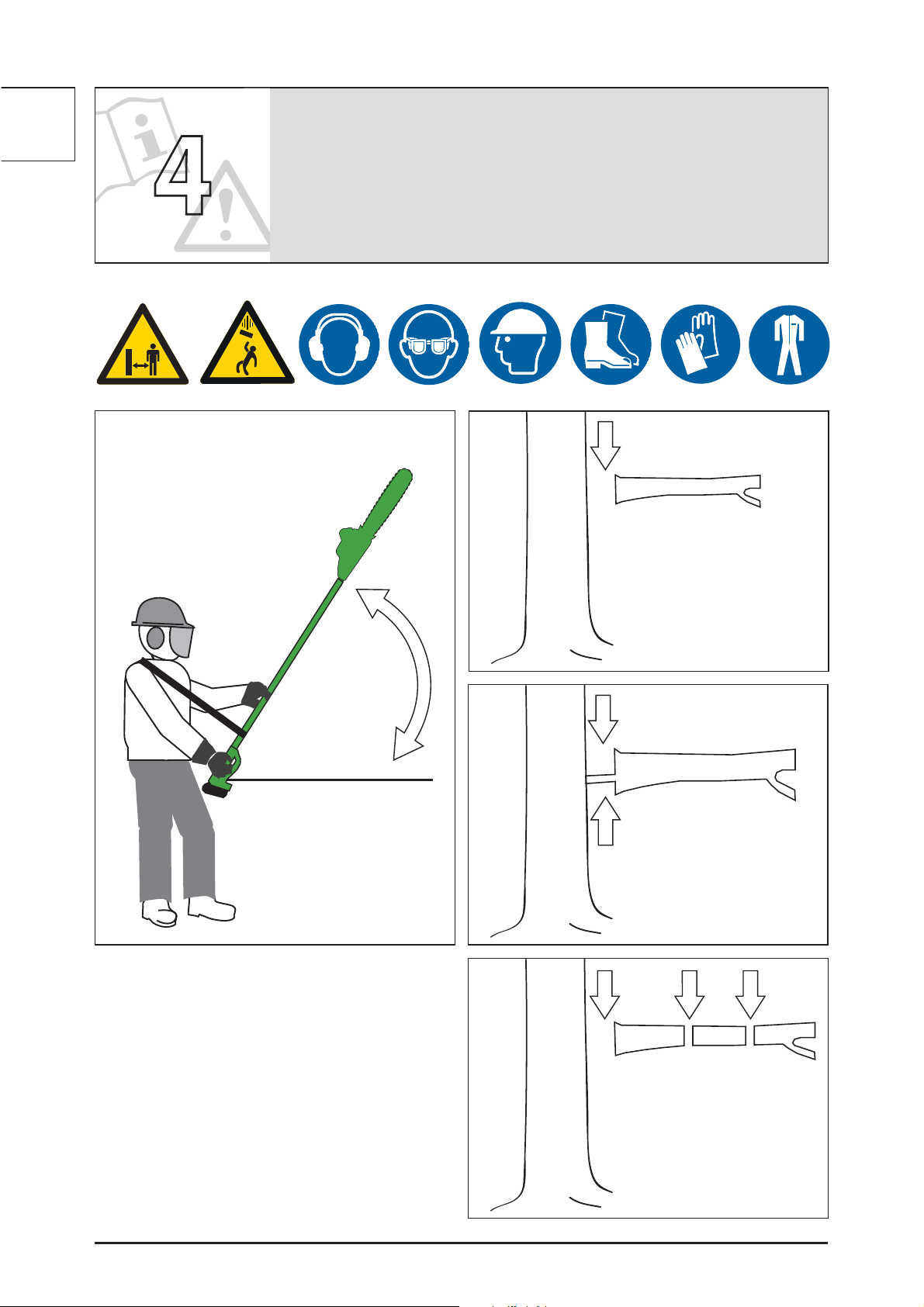 4