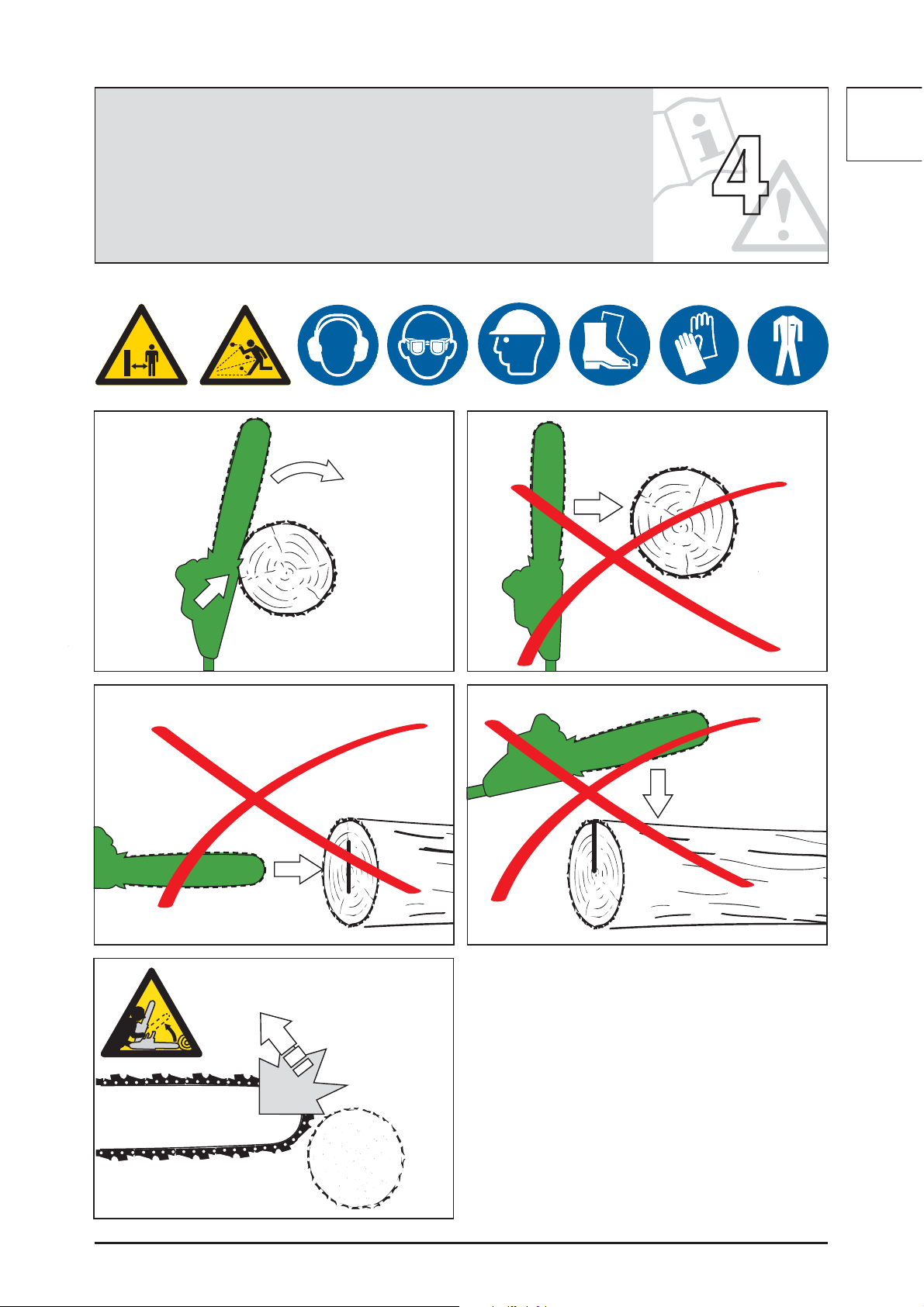 4