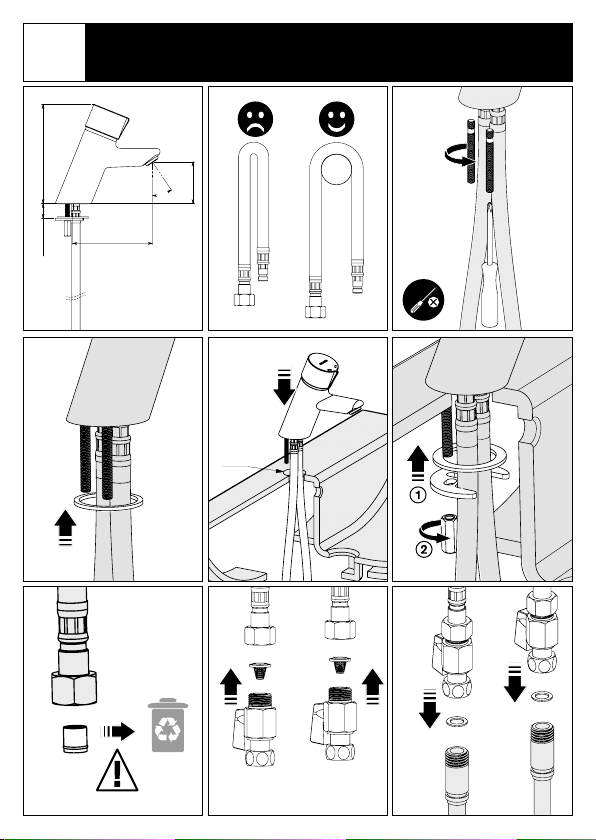 1

2