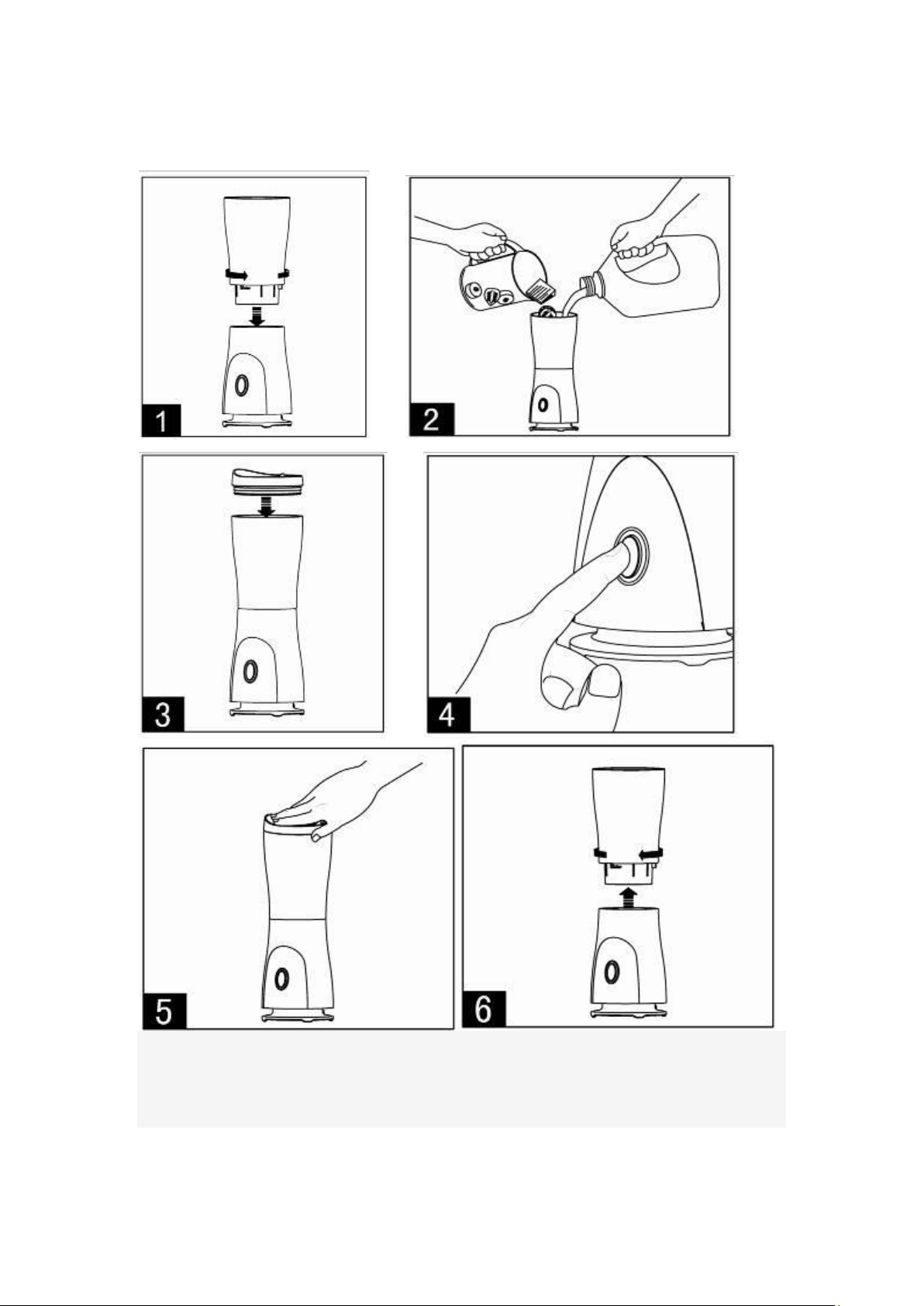 1

2

3

4

5

6