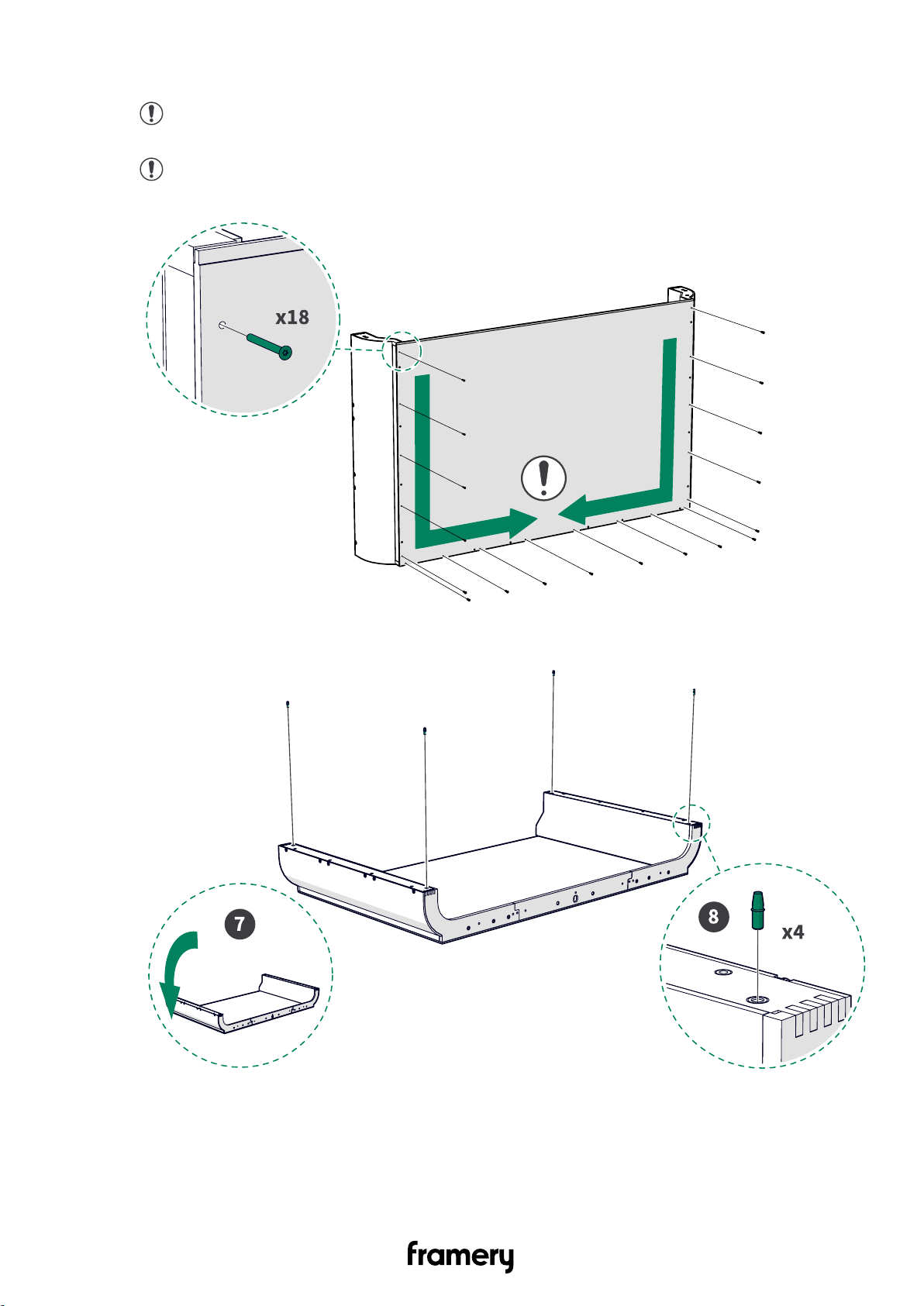 x18

7

8

x4

framery